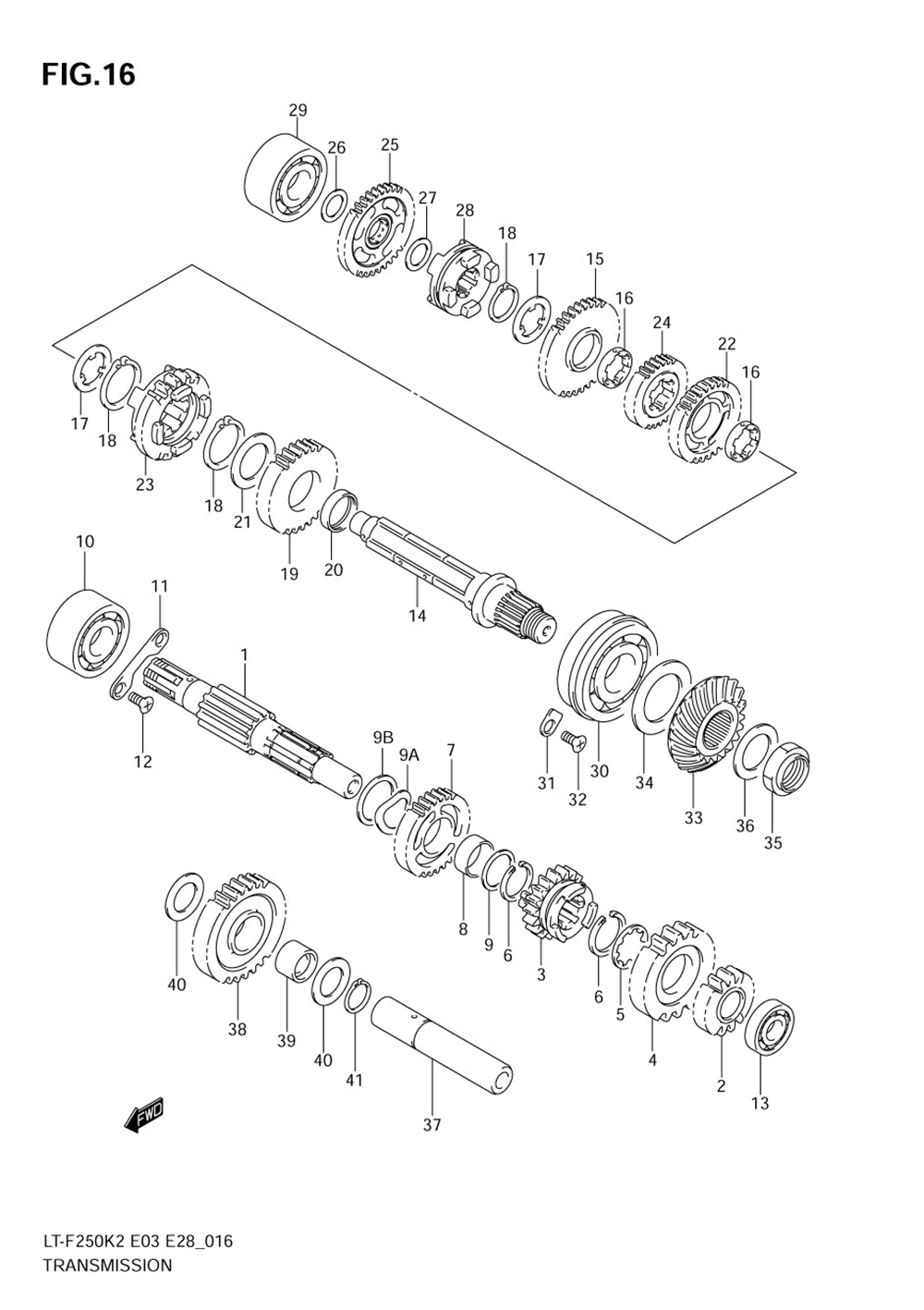 FIG.16

29
26
25
27
28
18
17
15
16
24
22
16
17
18
23
18
21
19
20
14
10
11
1
12
9B
9A
7
31
32
30
34
33
36
35
8
9
6
3
6
5
4
2
13
40
38
39
40
41
37
FWD

LT-F250K2 E03 E28_016
TRANSMISSION