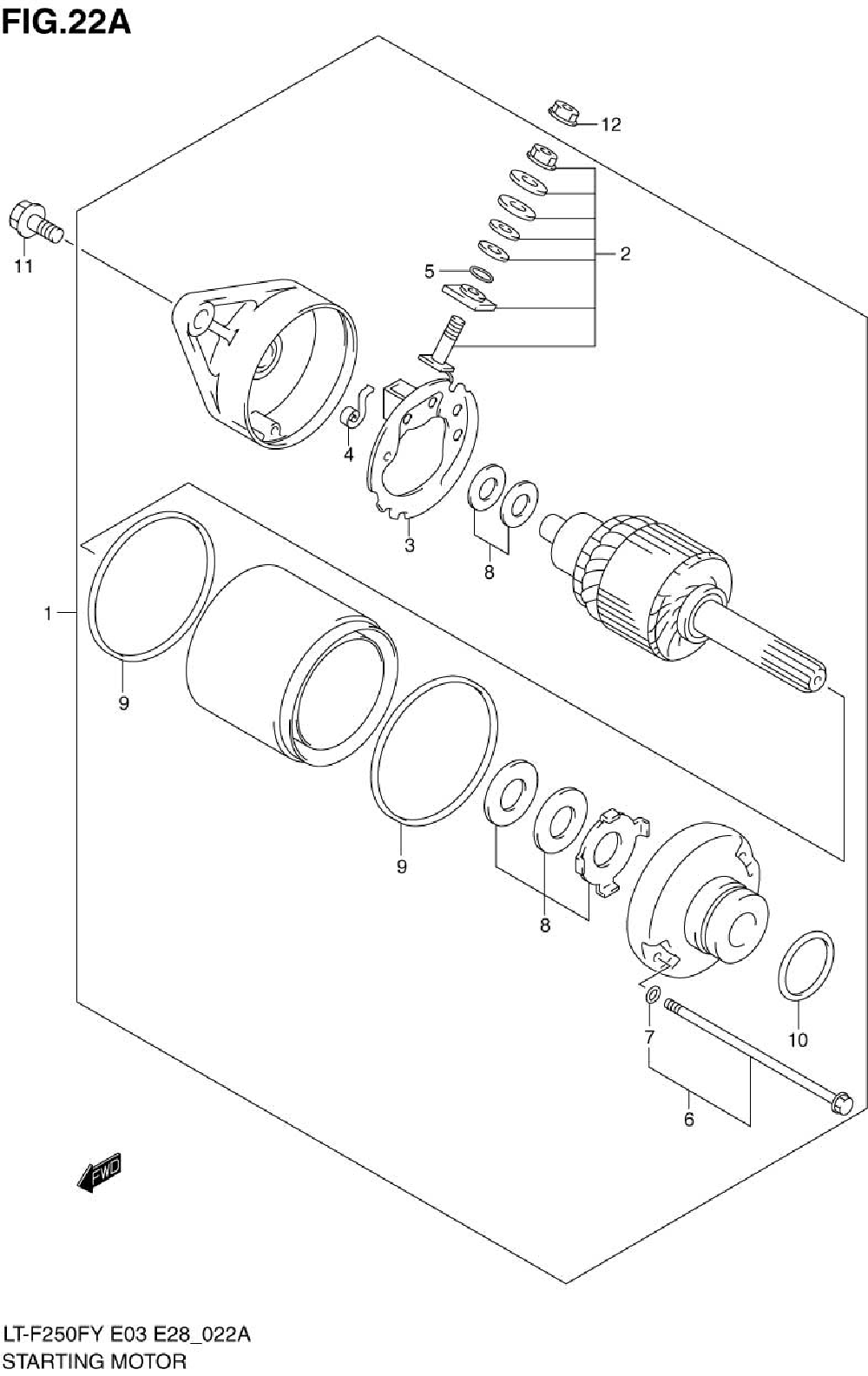 FIG.22A

12

11

2

5

4

3

8

1

9

9

8

7

10

6

FWD

LT-F250FY E03 E28_022A
STARTING MOTOR