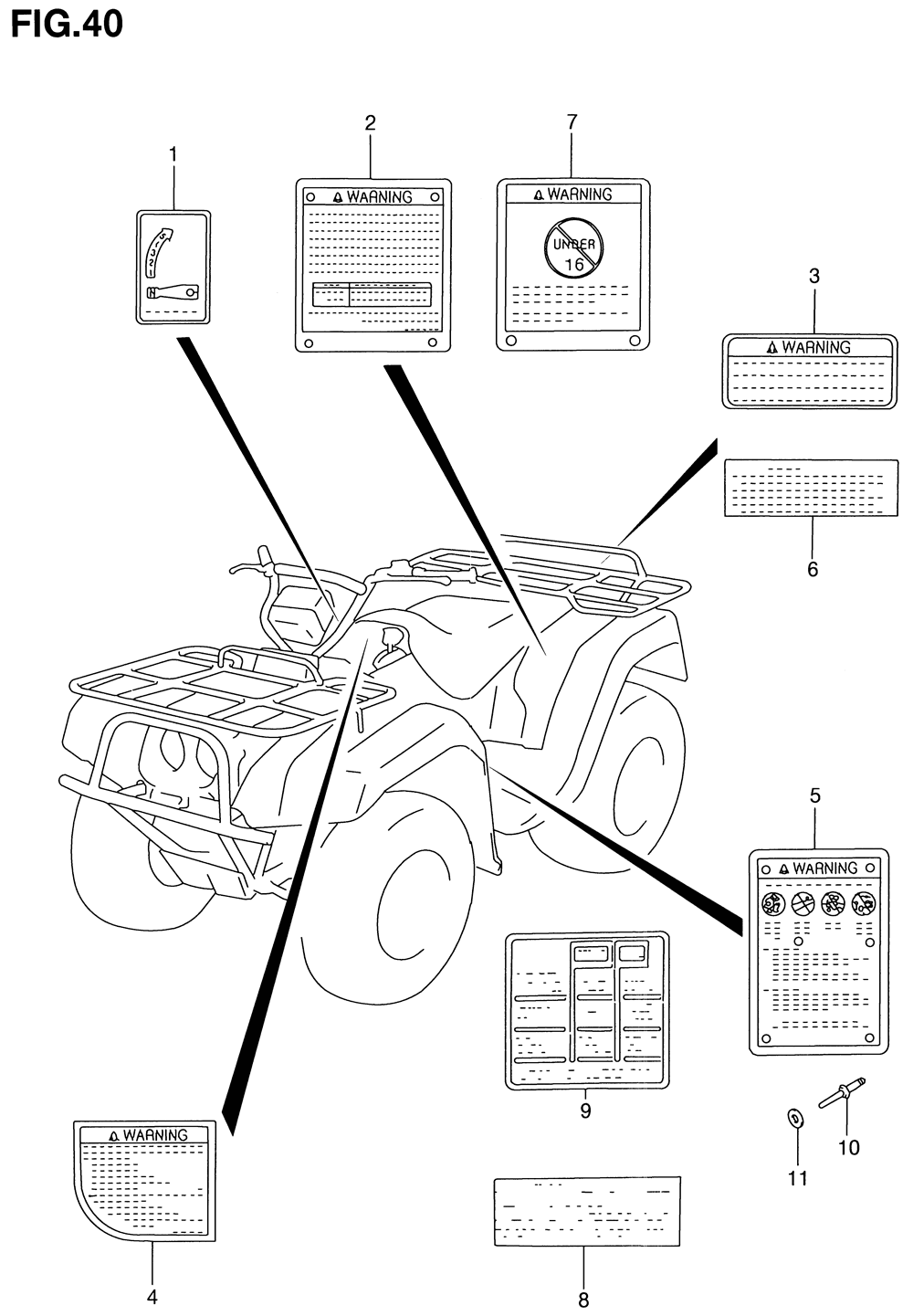 FIG.40

1

2

WARNING

7

WARNING

UNDER 16

3

WARNING

6

5

WARNING

9

10

11

4

WARNING

8