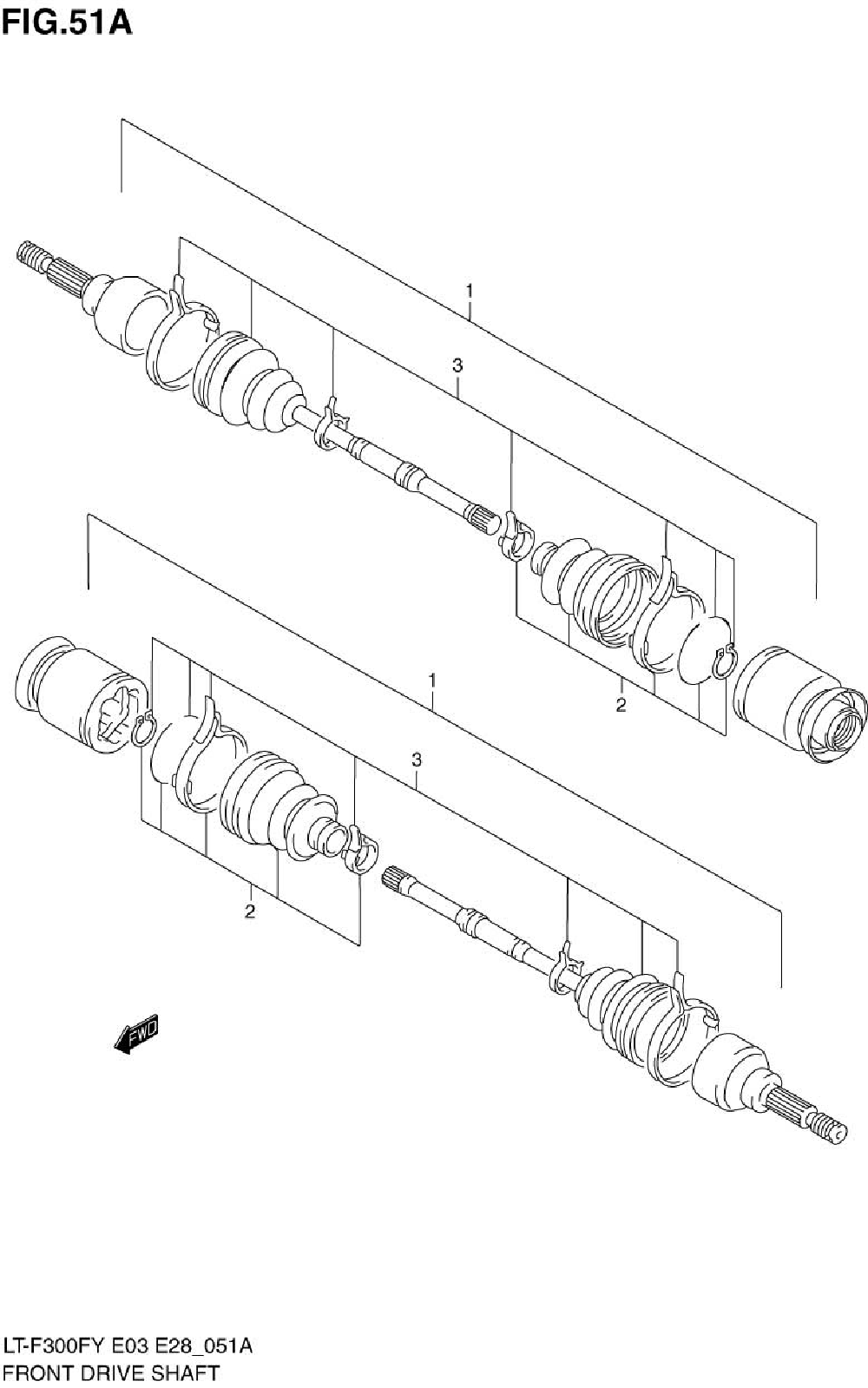 FIG.51A

1

3

2

1

3

2

FWD

LT-F300FY E03 E28_051A
FRONT DRIVE SHAFT