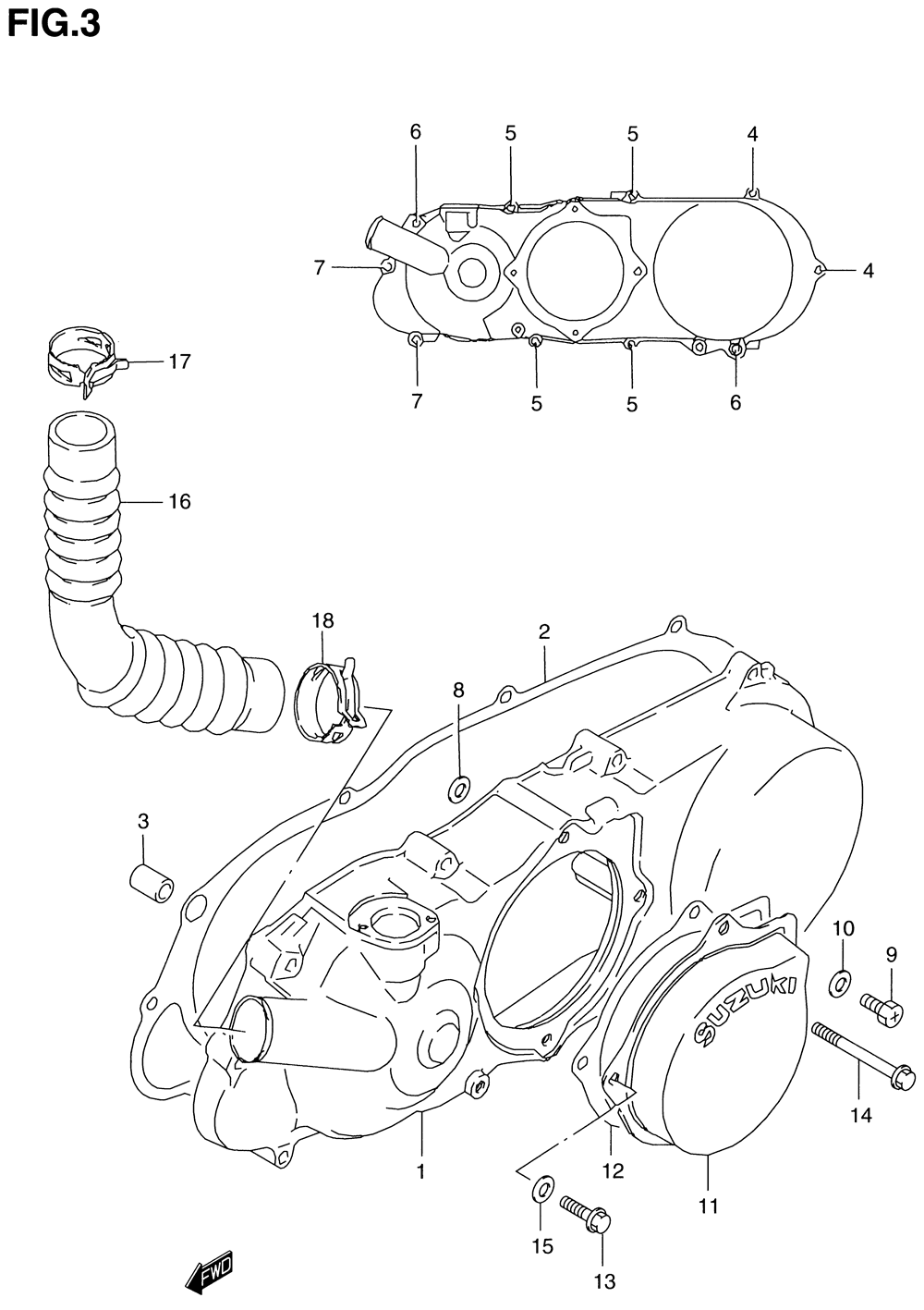 FIG.3

6
5
5
4
7
4
17
7
5
5
6
16
18
2
8
3
10
9
SUZUKI
14
1
12
11
15
13
FWD