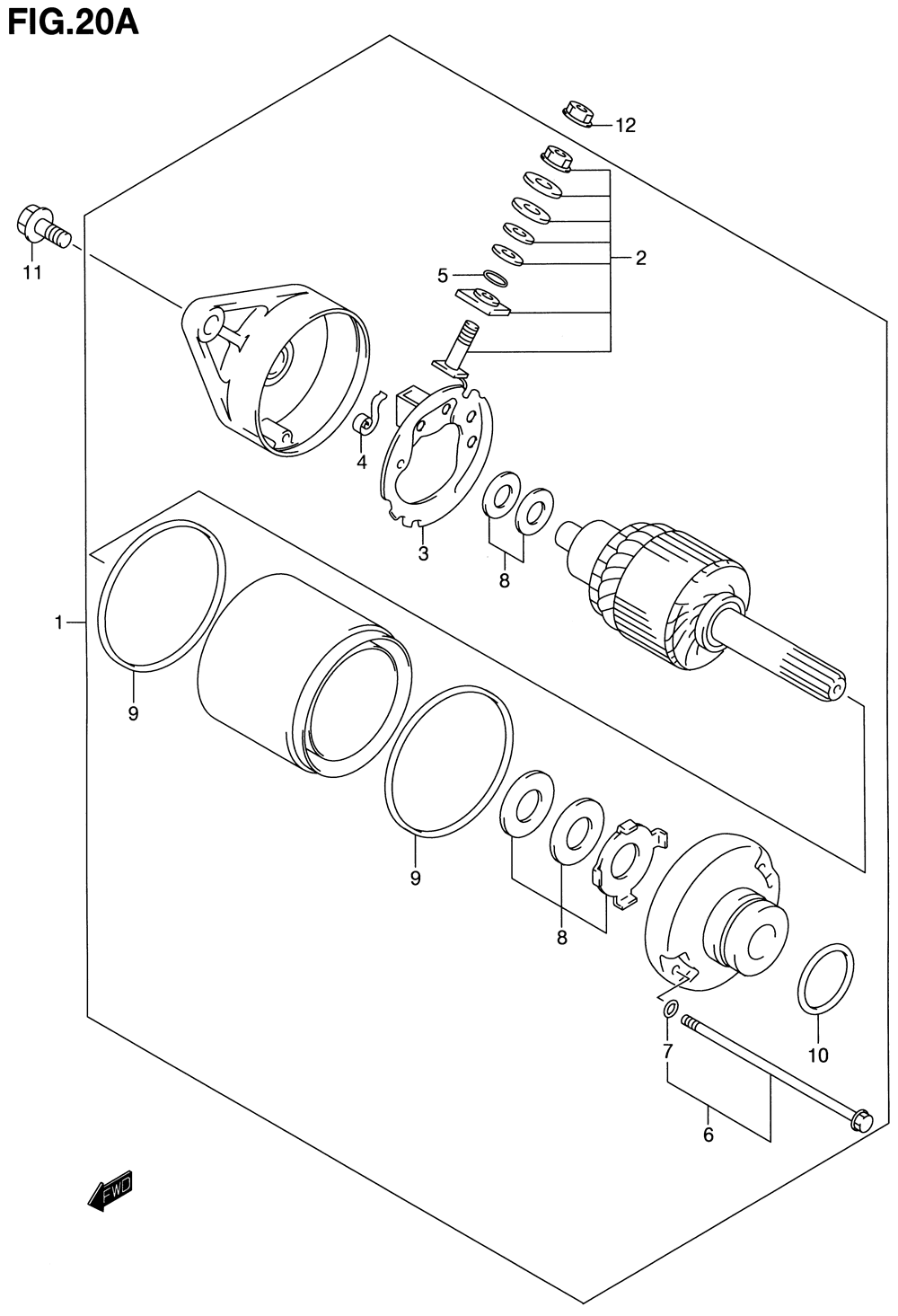 FIG.20A

12

11

2

5

4

3

8

1

9

9

8

7

10

6

FWD