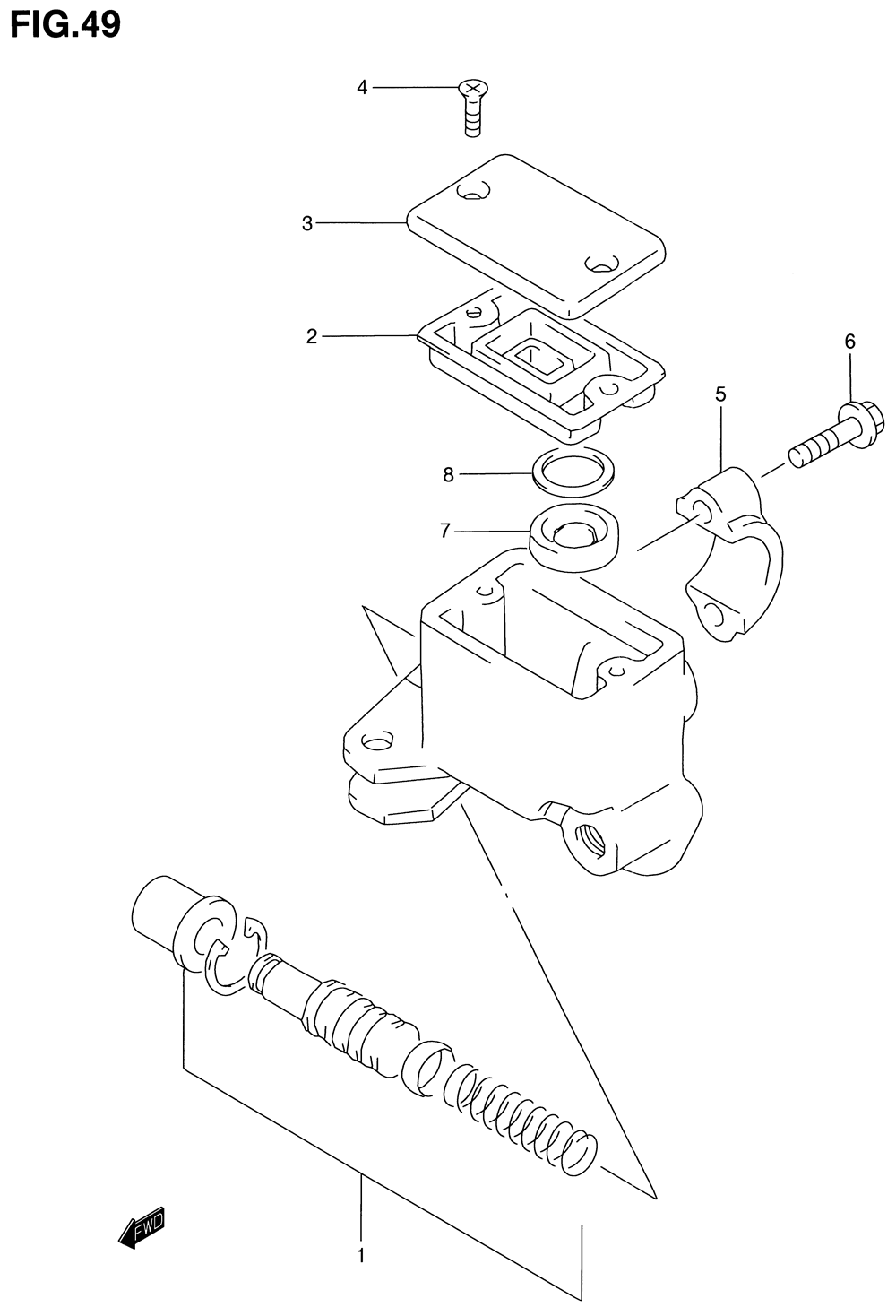 FIG.49

4

3

2

6

5

8

7

FWD

1