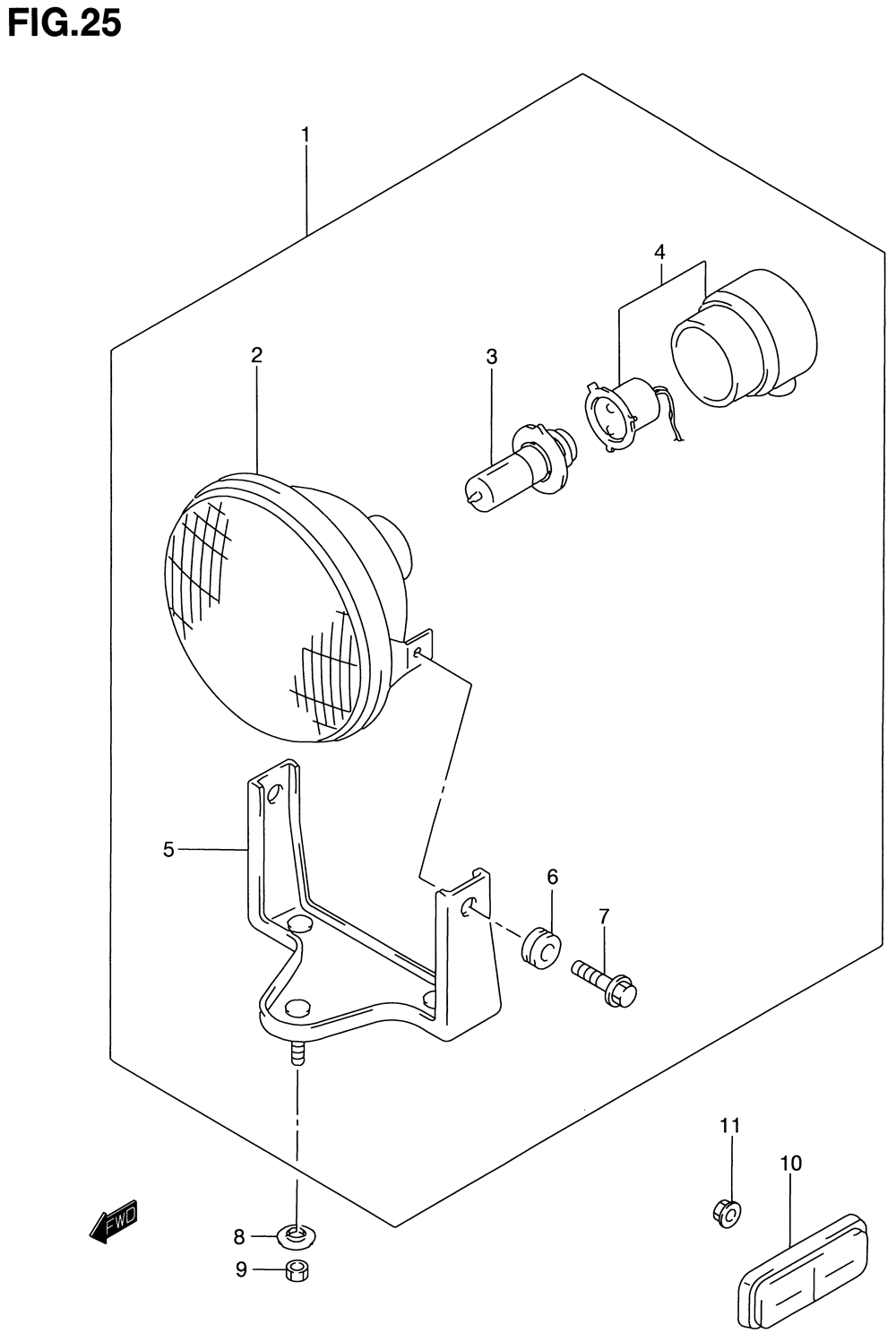 FIG.25

1

4

2

3

5

6

7

11

10

FWD

8

9