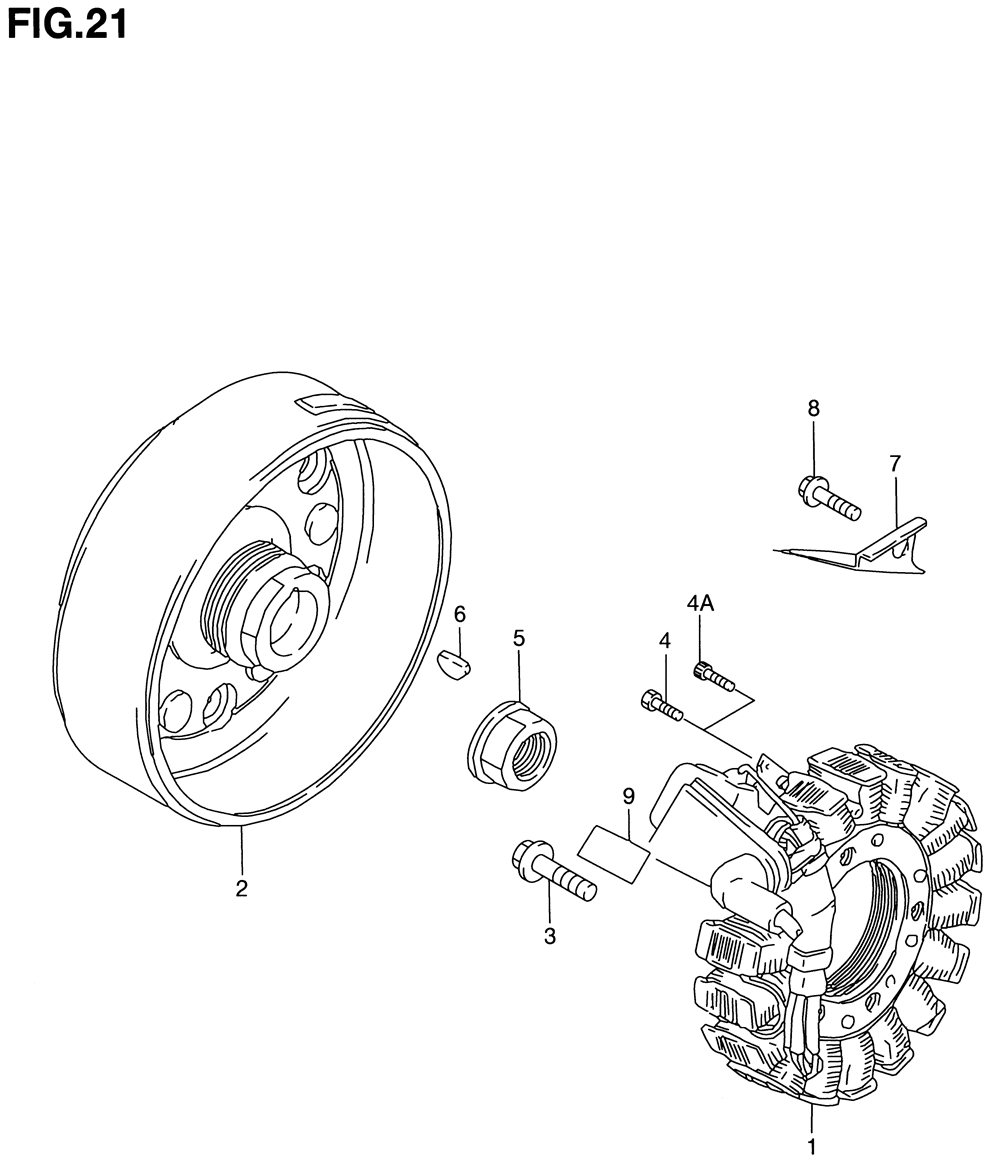 FIG.21

8
7
4A
6
5
4
9
2
3
1