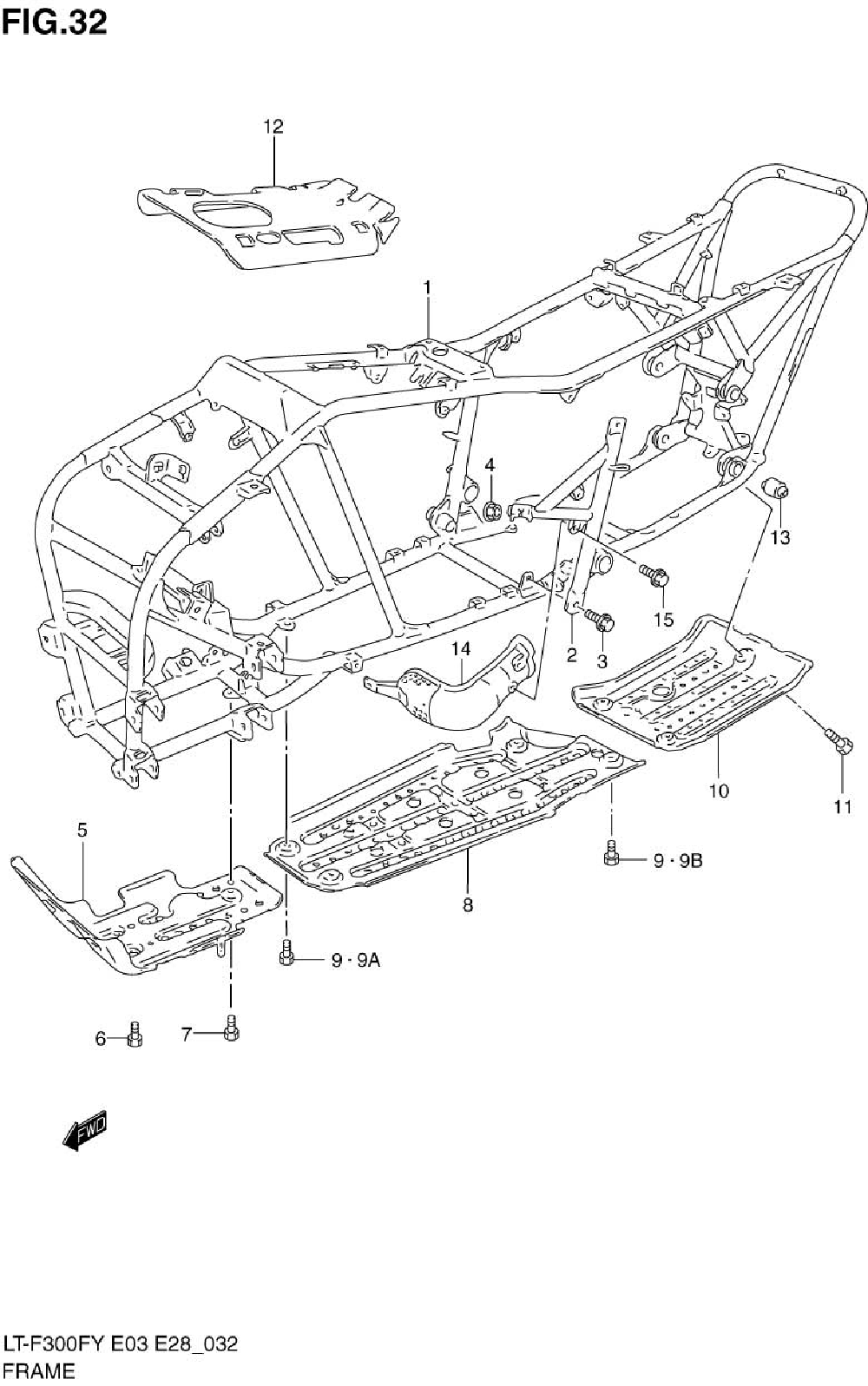 FIG.32

12

1

4

13

15

2

3

14

10

11

5

8

9 · 9B

9 · 9A

6

7

FWD

LT-F300FY E03 E28_032
FRAME