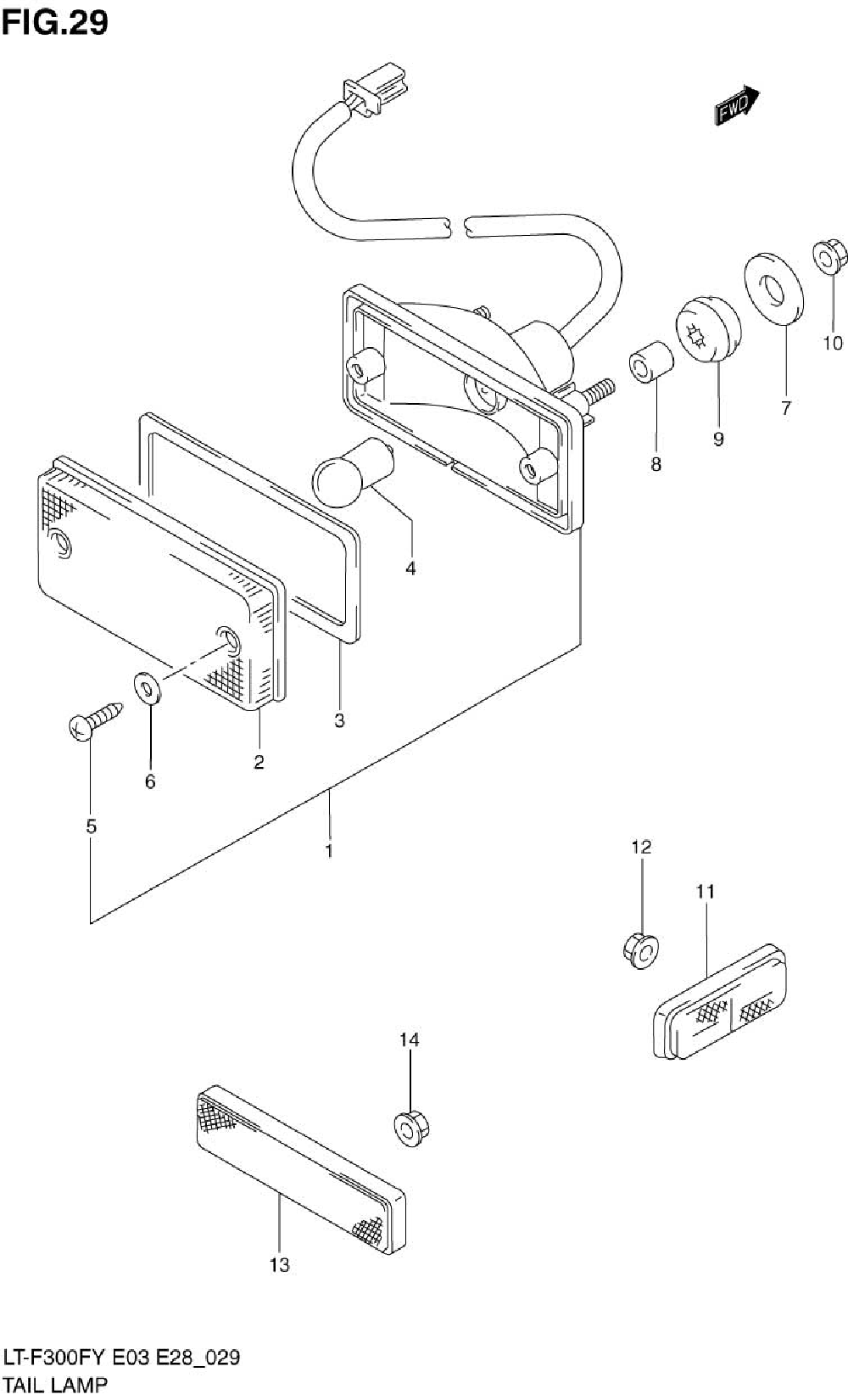 FIG.29

FWD

10

7

9

8

4

3

2

6

5

1

12

11

14

13

LT-F300FY E03 E28_029
TAIL LAMP