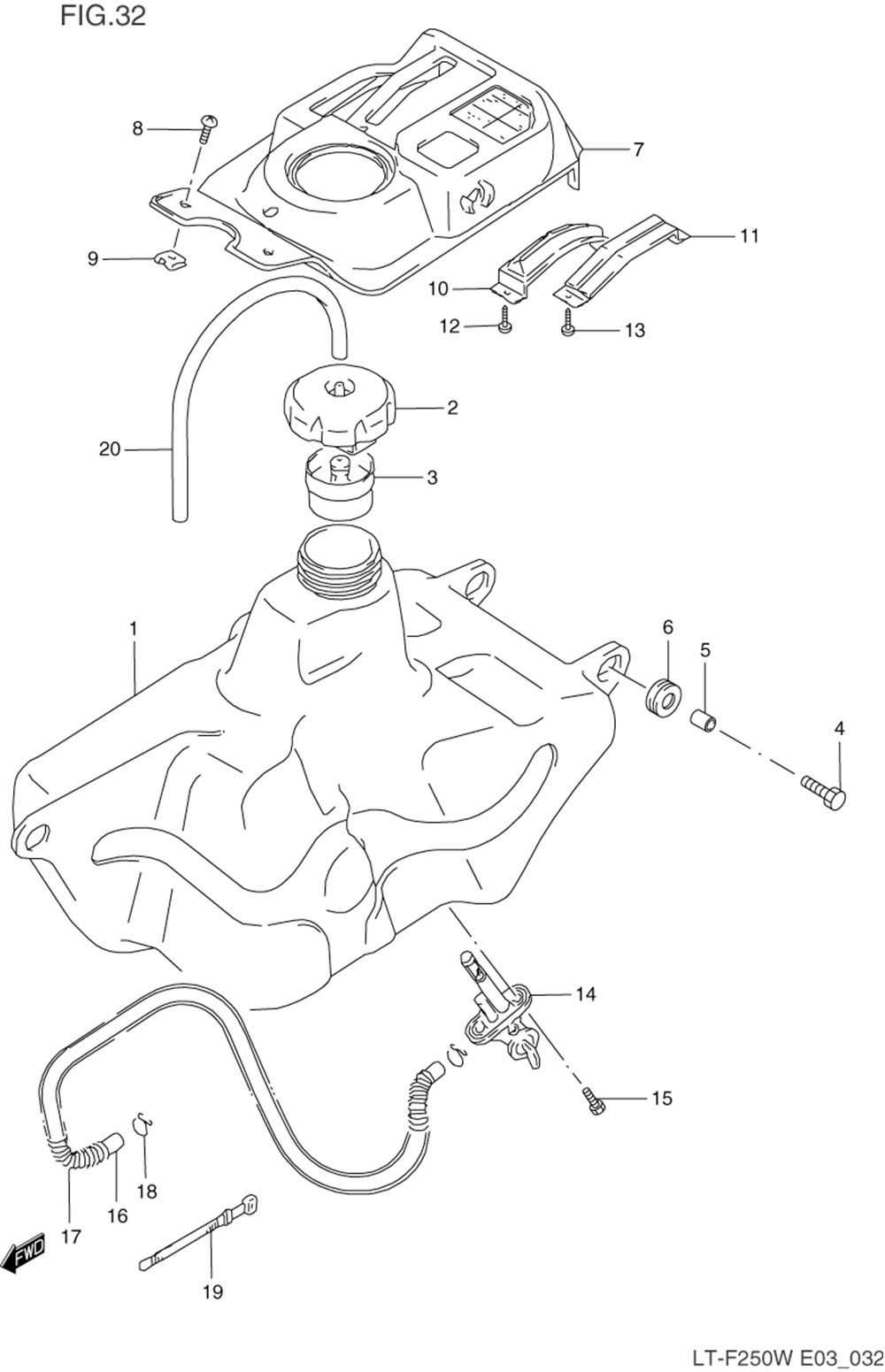 FIG.32

8
7
9
11
10
12
13
2
20
3
1
6
5
4
14
15
18
16
17
FWD
19

LT-F250W E03_032