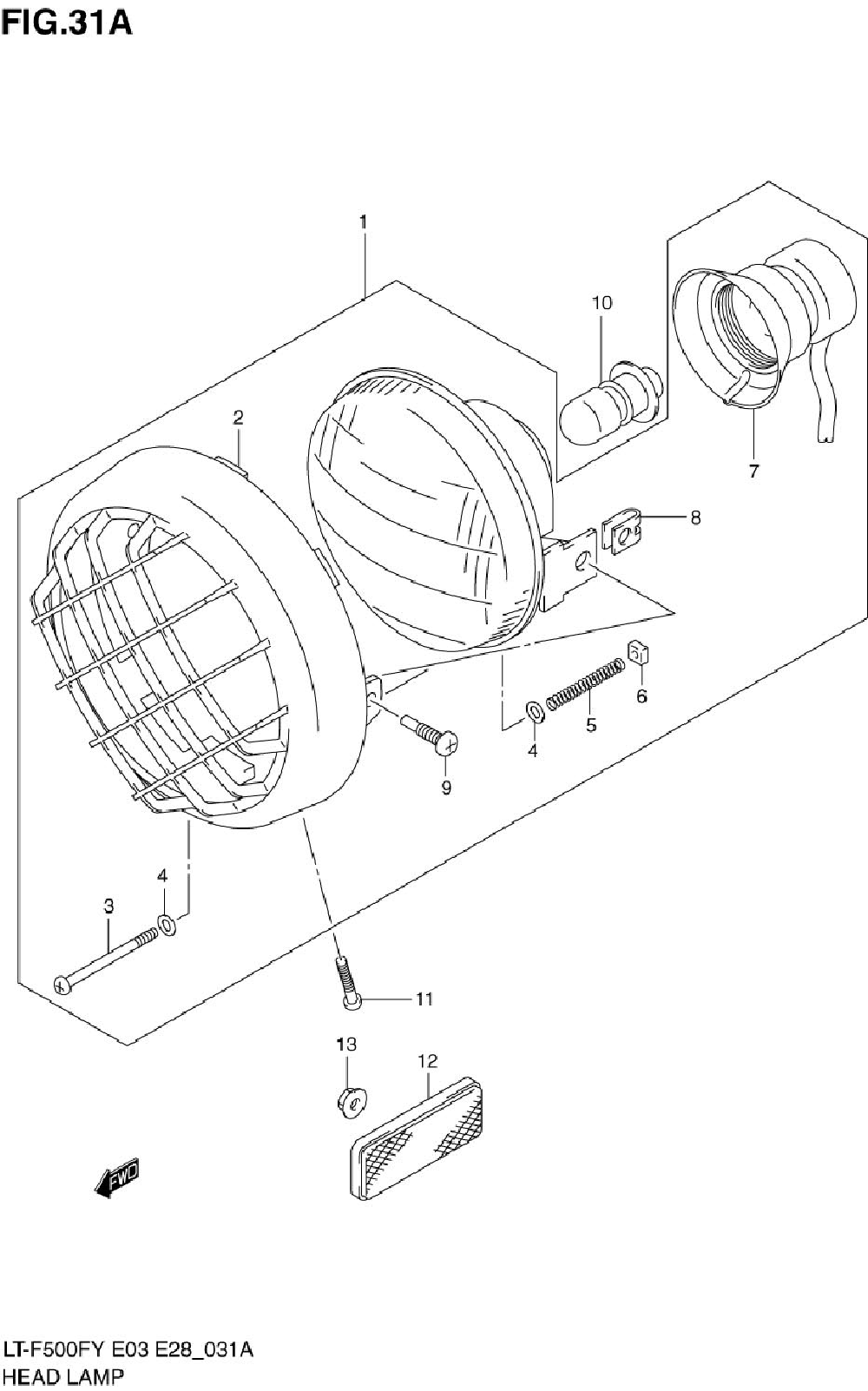 FIG.31A

1
10
2
7
8
6
5
4
9
4
3
11
13
12
FWD

LT-F500FY E03 E28_031A
HEAD LAMP