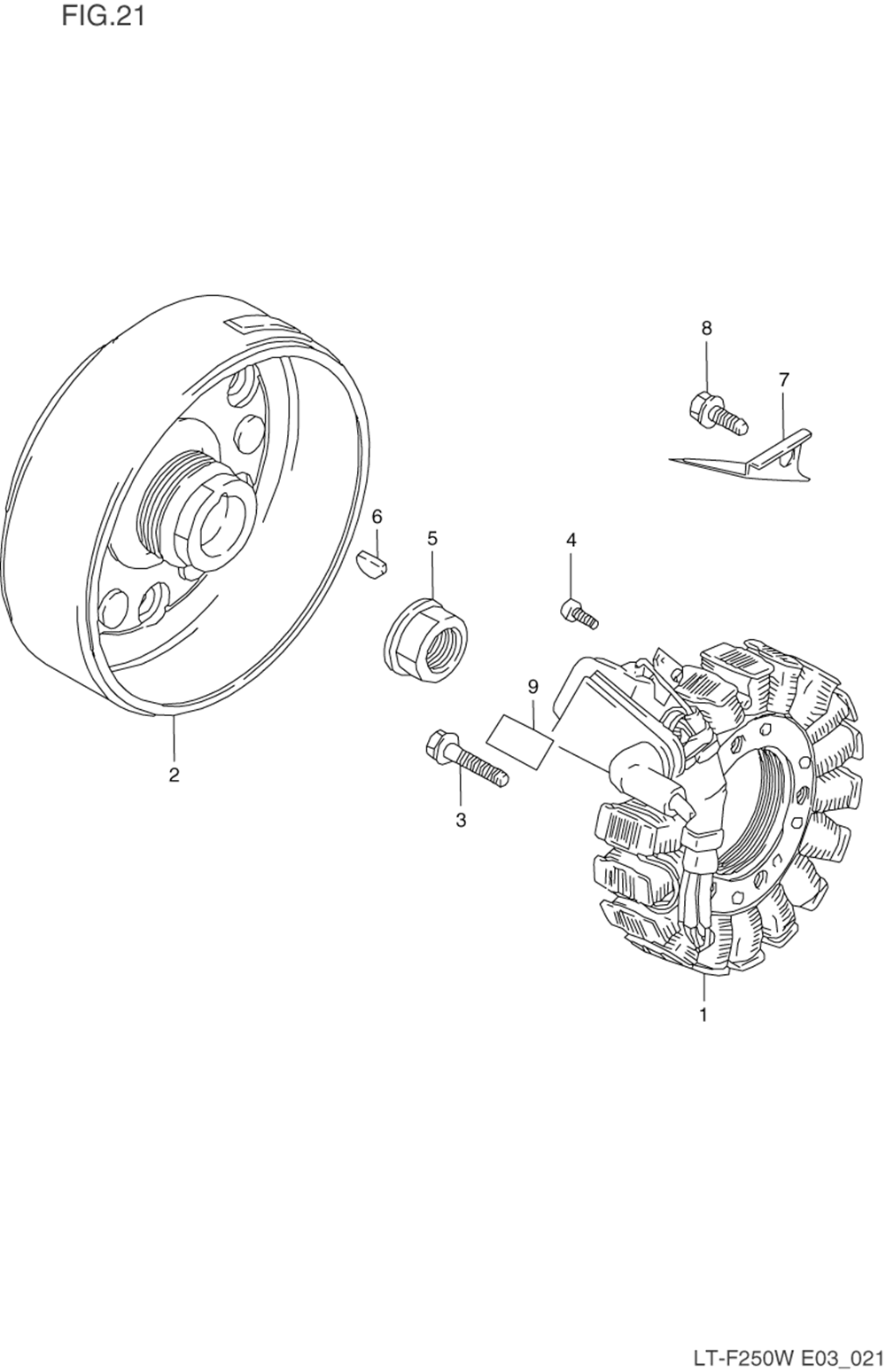 FIG.21

8

7

6

5

4

9

2

3

1

LT-F250W E03_021