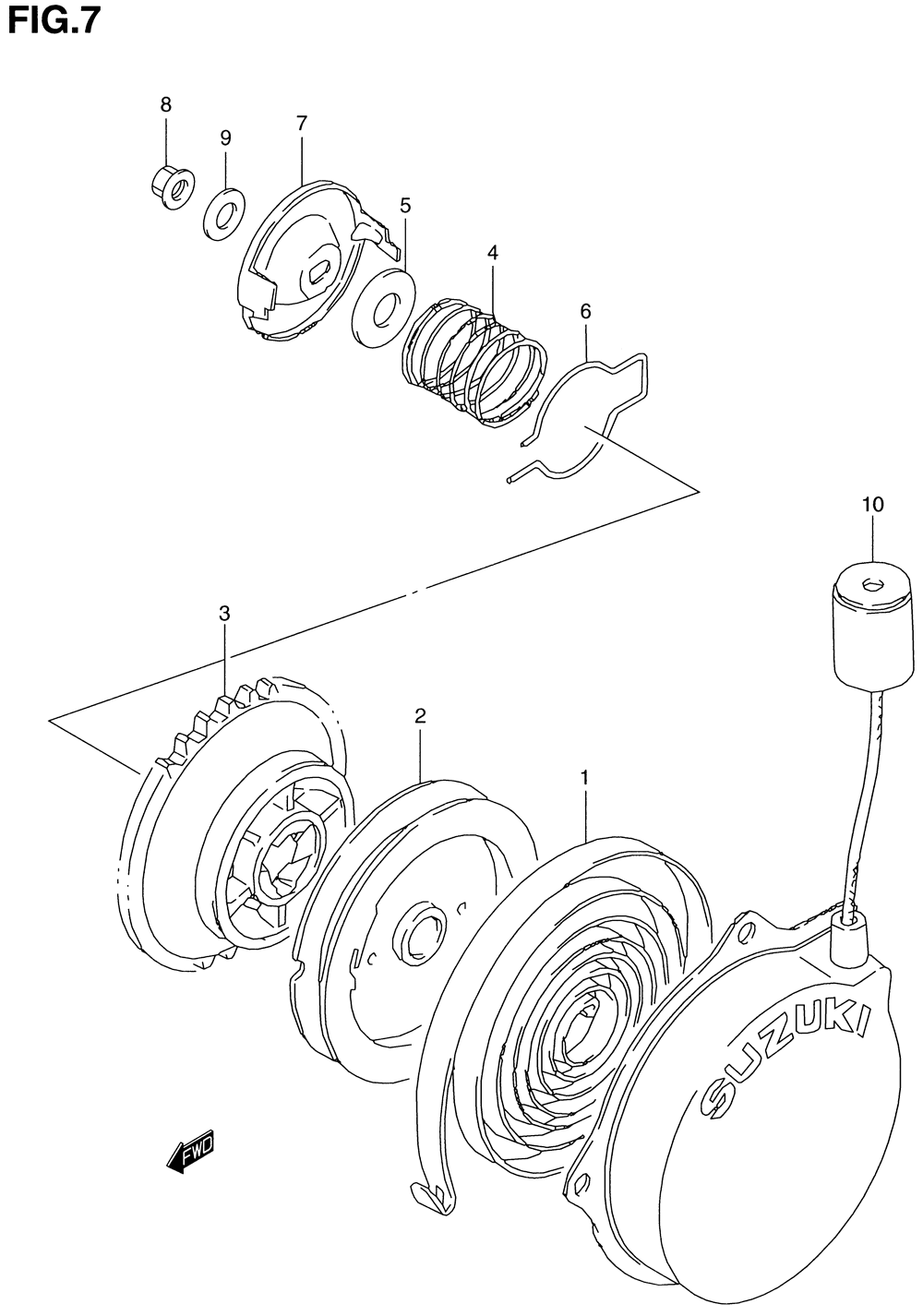 FIG.7

8
9
7
5
4
6
10
3
2
1
SUZUKI
FWD