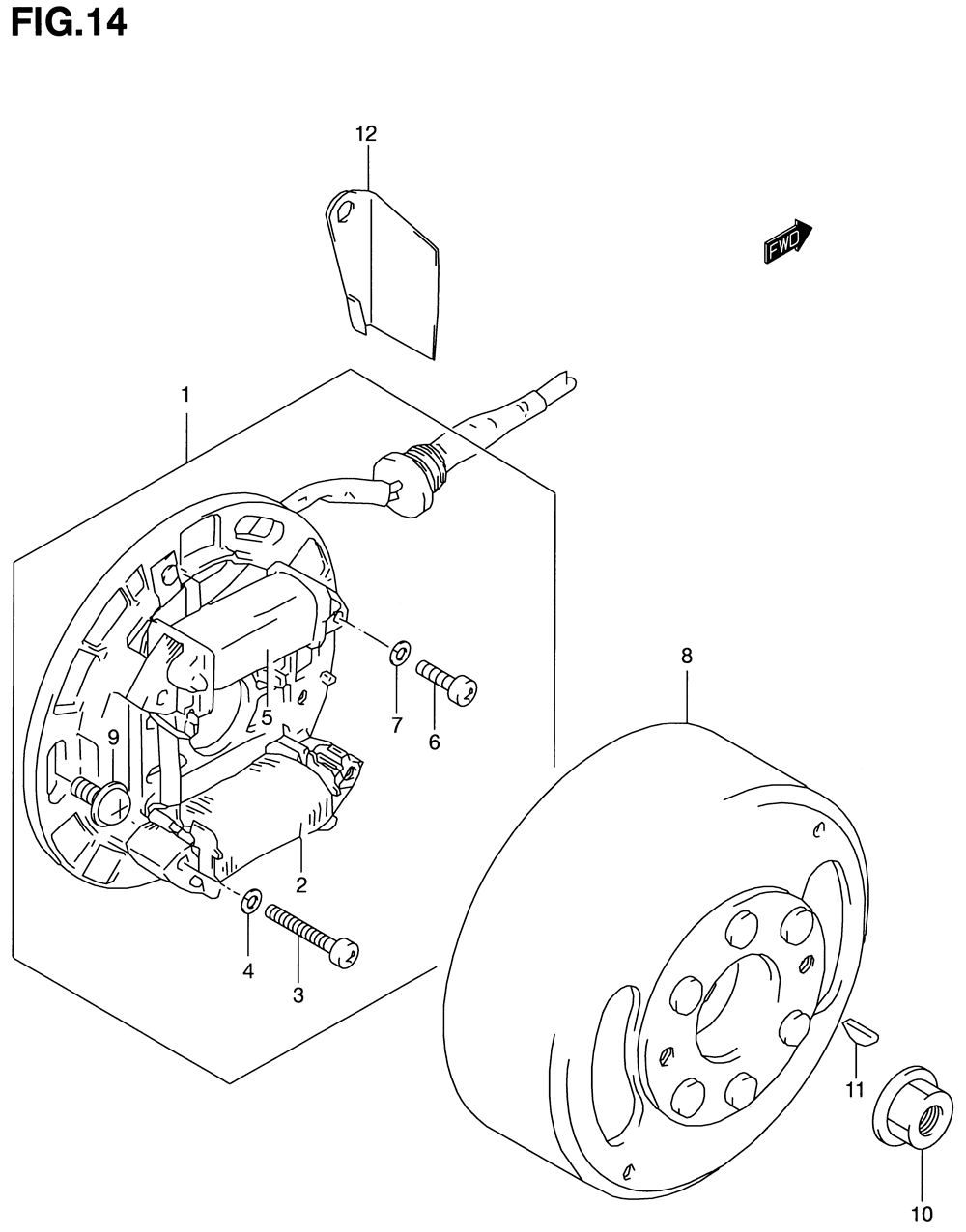 FIG.14

12

FWD

1

8

5

7

6

9

2

4

3

11

10