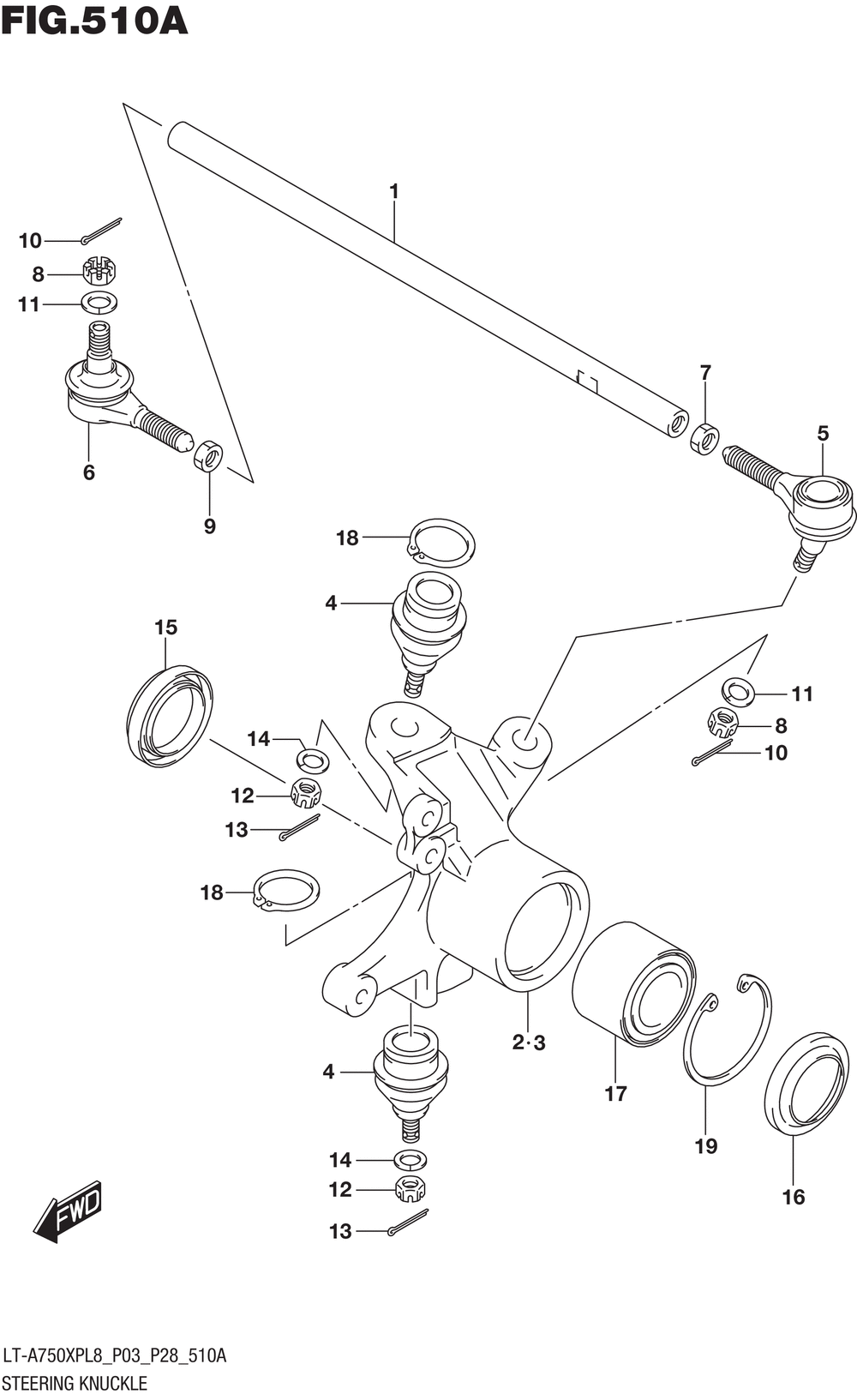 FIG.510A

1

10
8
11
6
9

7
5

18
4
15

11
8
10

14
12
13

18

2·3
17
19
16

4
14
12
13

FWD

LT-A750XPL8_P03_P28_510A
STEERING KNUCKLE