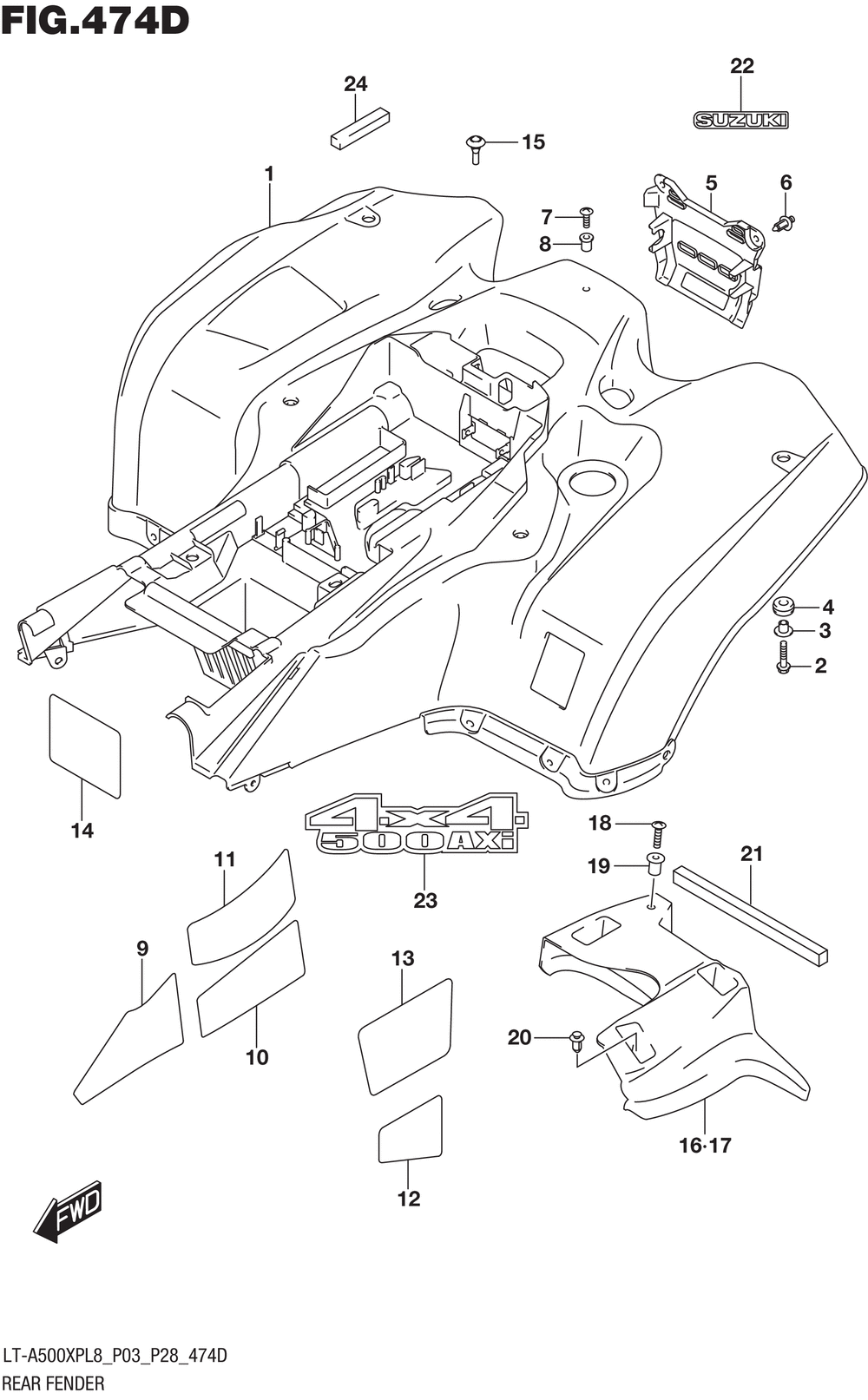 FIG.474D

24

22

SUZUKI

15

1

5

6

7

8

4

3

2

14

4x4
500AXi

23

18

19

21

11

9

10

13

20

16·17

12

FWD

LT-A500XPL8_P03_P28_474D
REAR FENDER