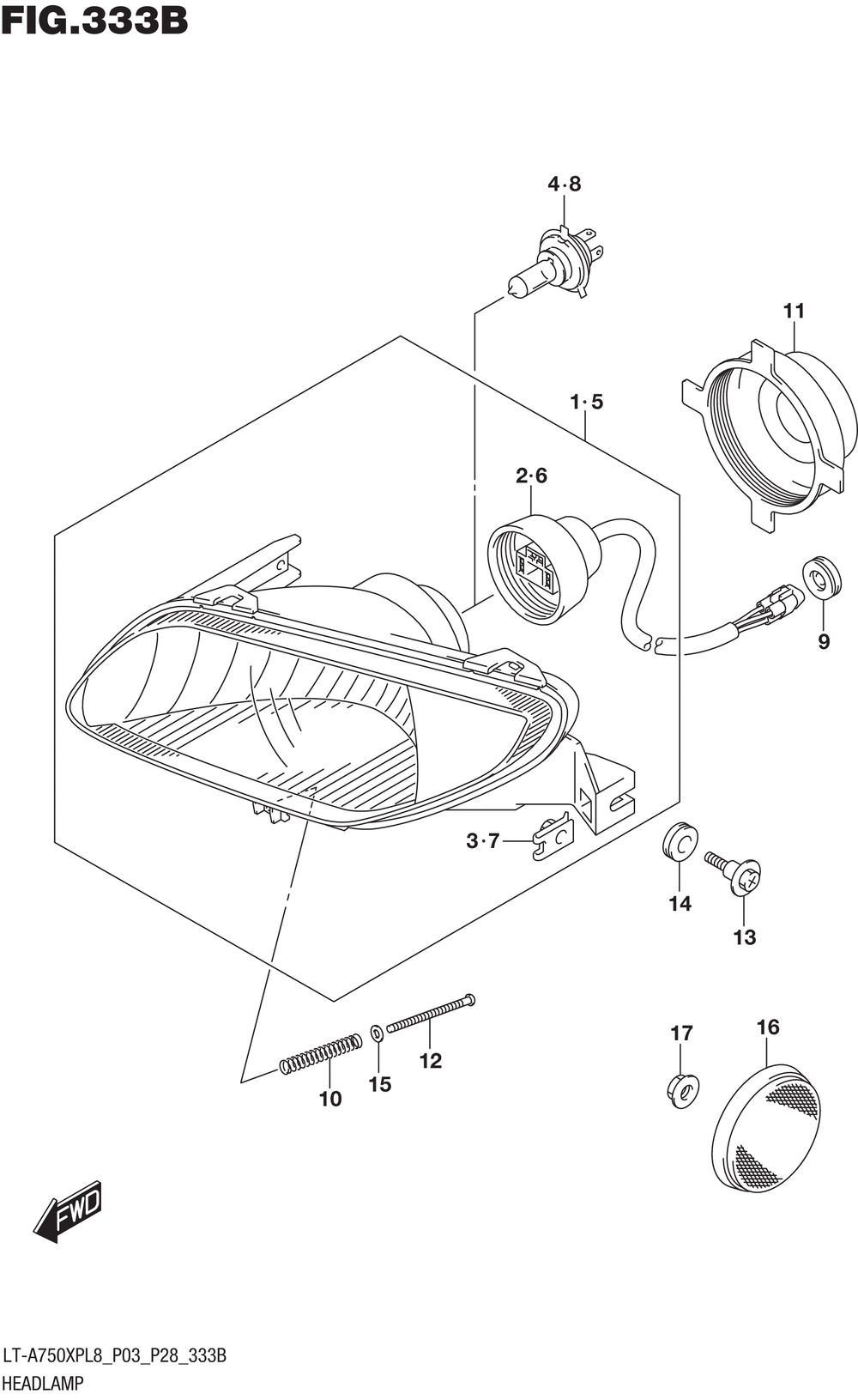 FIG.333B

4·8

11

1·5

2·6

9

3·7

14

13

17

16

12

15

10

FWD

LT-A750XPL8_P03_P28_333B
HEADLAMP