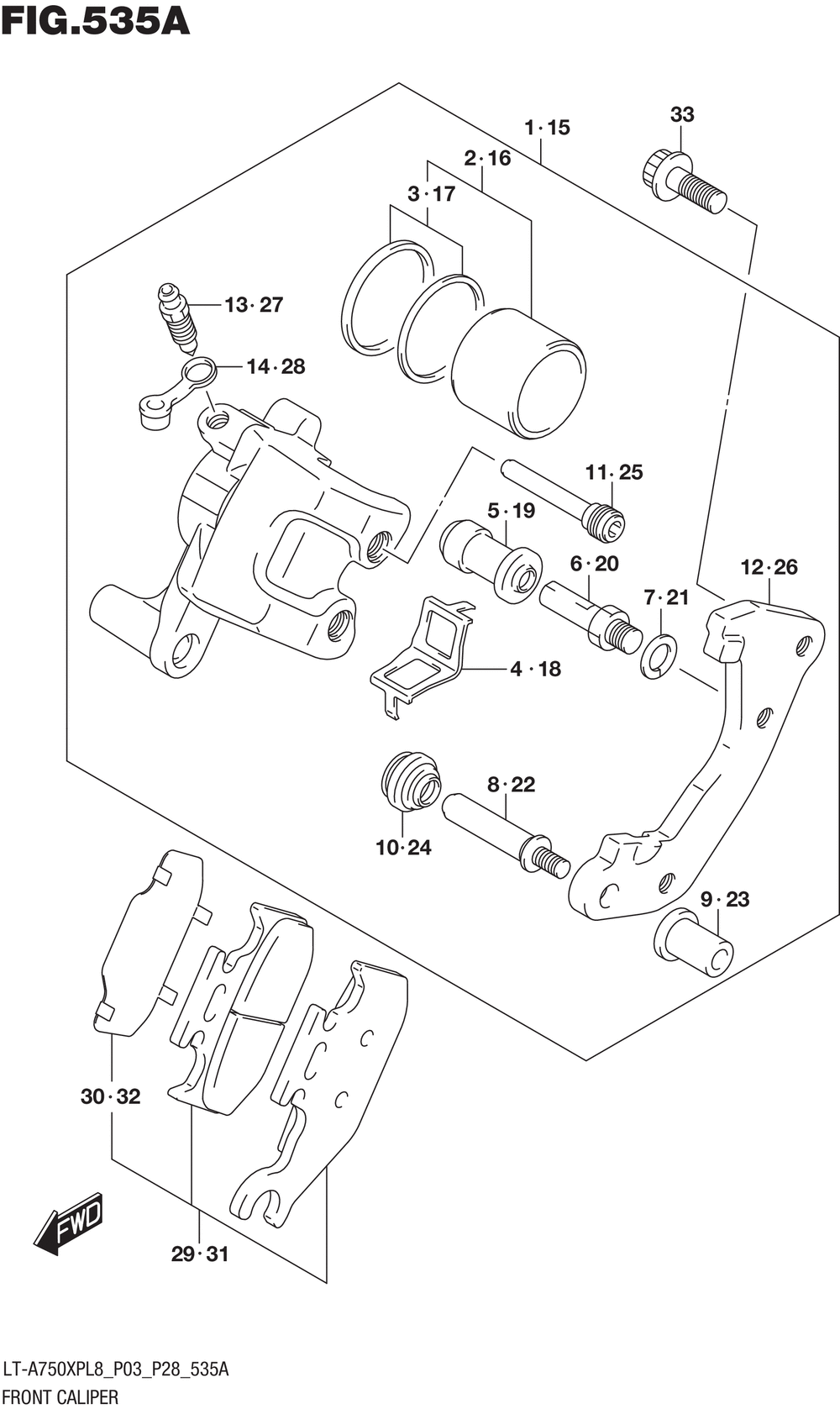 FIG.535A

1·15
33
2·16
3·17
13·27
14·28
11·25
5·19
6·20
12·26
7·21
4·18
8·22
10·24
9·23
30·32
FWD
29·31

LT-A750XPL8_P03_P28_535A
FRONT CALIPER