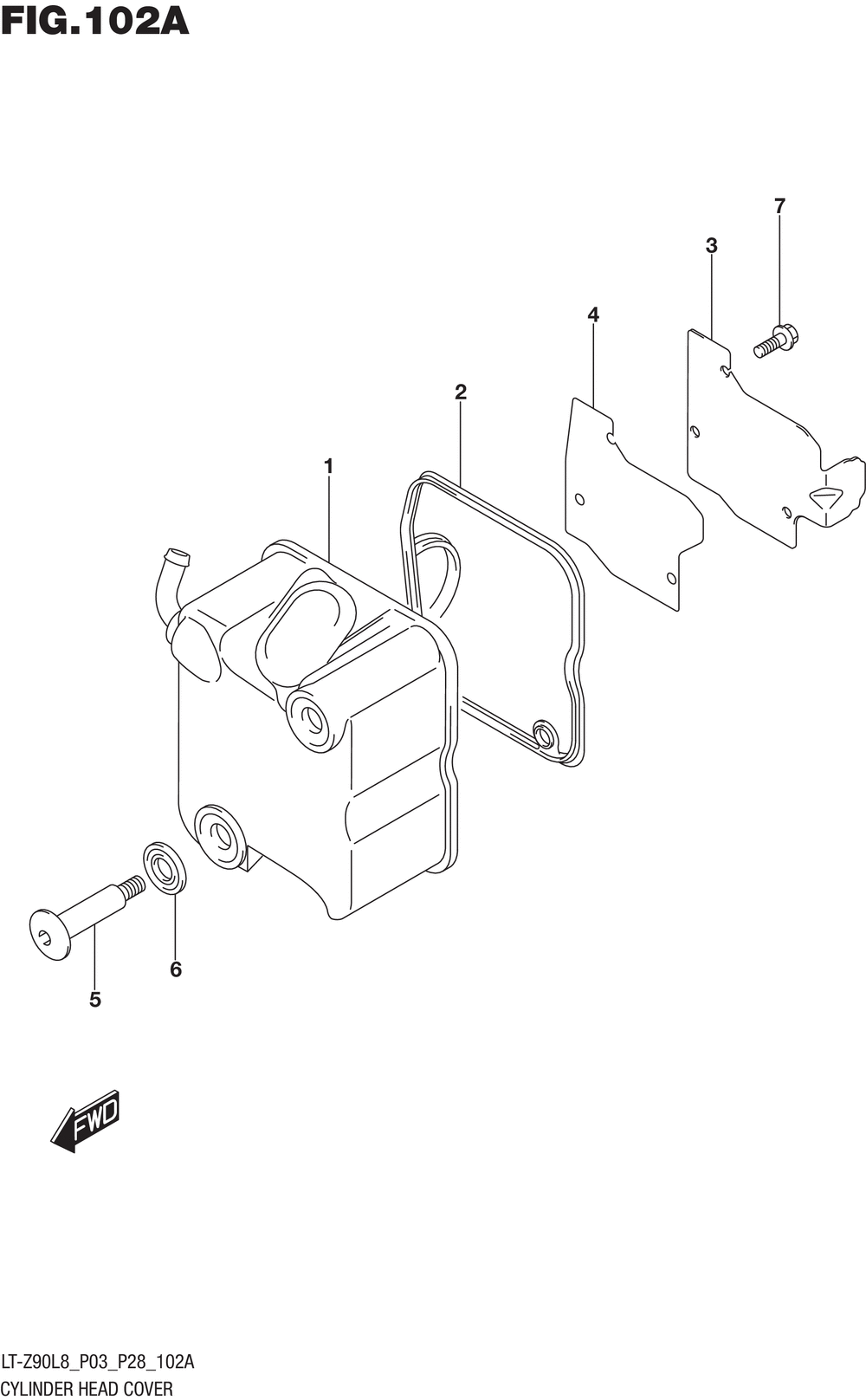 FIG.102A

7

3

4

2

1

6

5

FWD

LT-Z90L8_P03_P28_102A
CYLINDER HEAD COVER