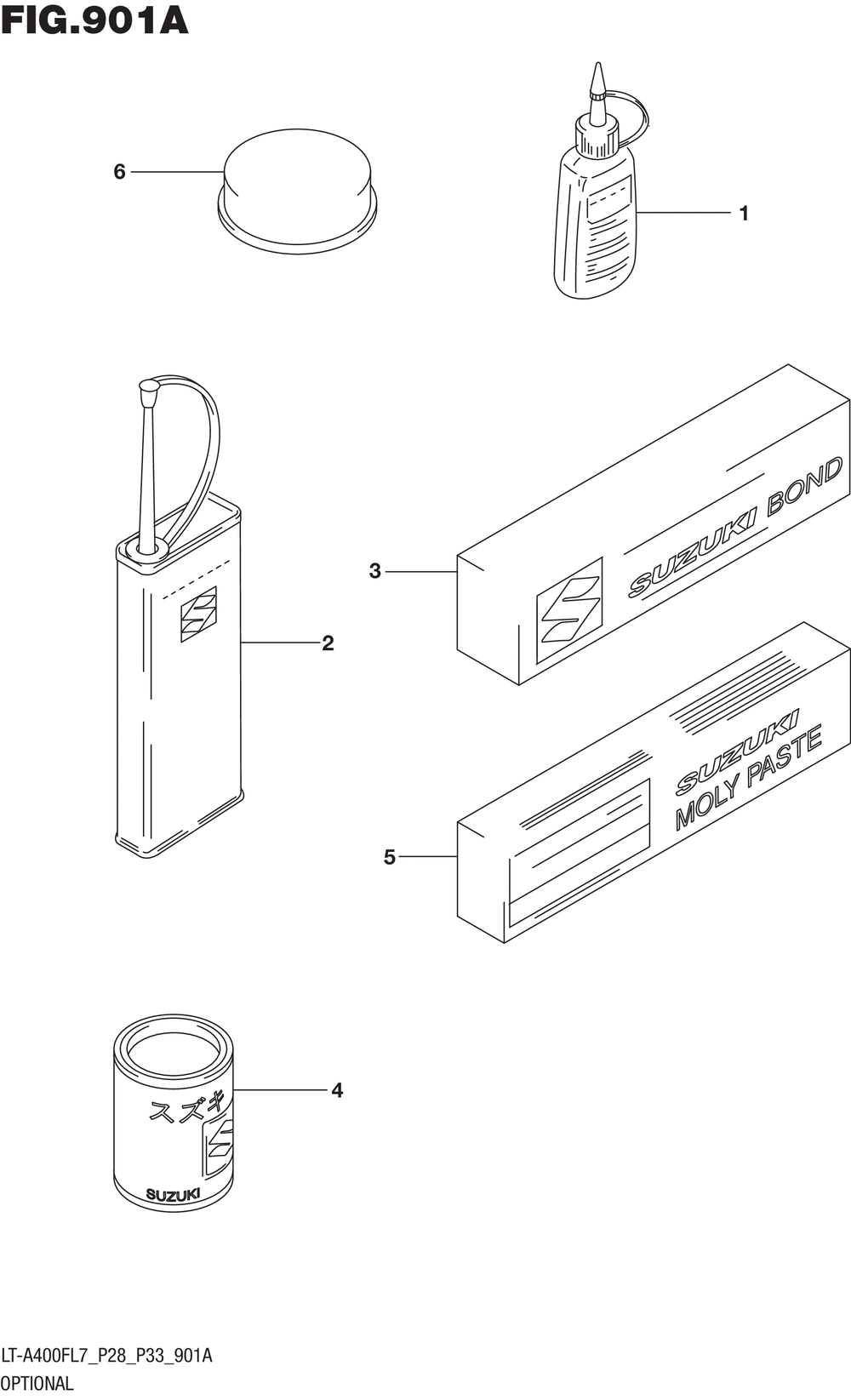 FIG.901A

6

1

3

SUZUKI BOND

2

SUZUKI
MOLY PASTE

5

4

スズキ

SUZUKI

LT-A400FL7_P28_P33_901A
OPTIONAL