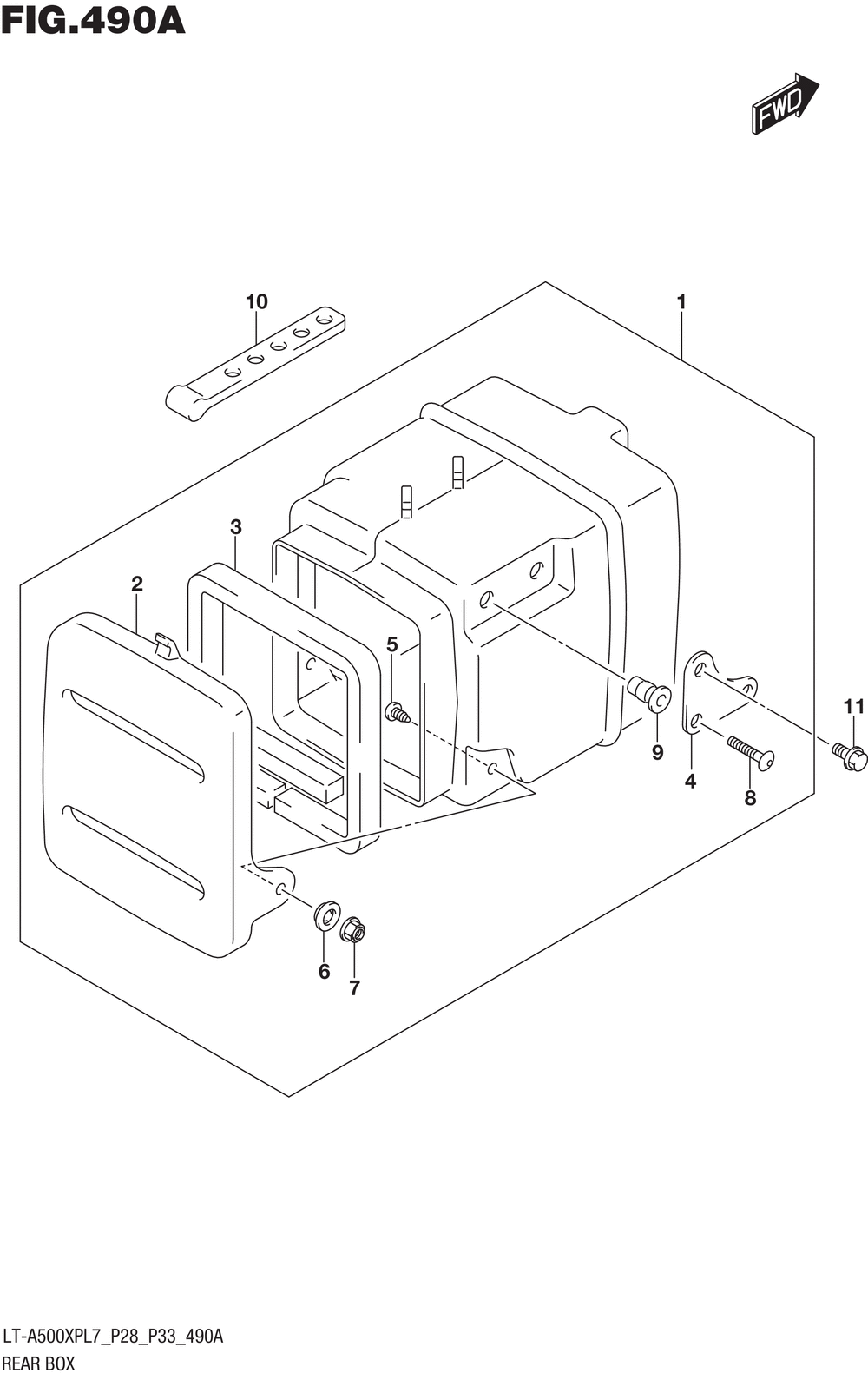 FIG.490A

FWD

10
1
3
2
5
9
4
8
11
6
7

LT-A500XPL7_P28_P33_490A
REAR BOX