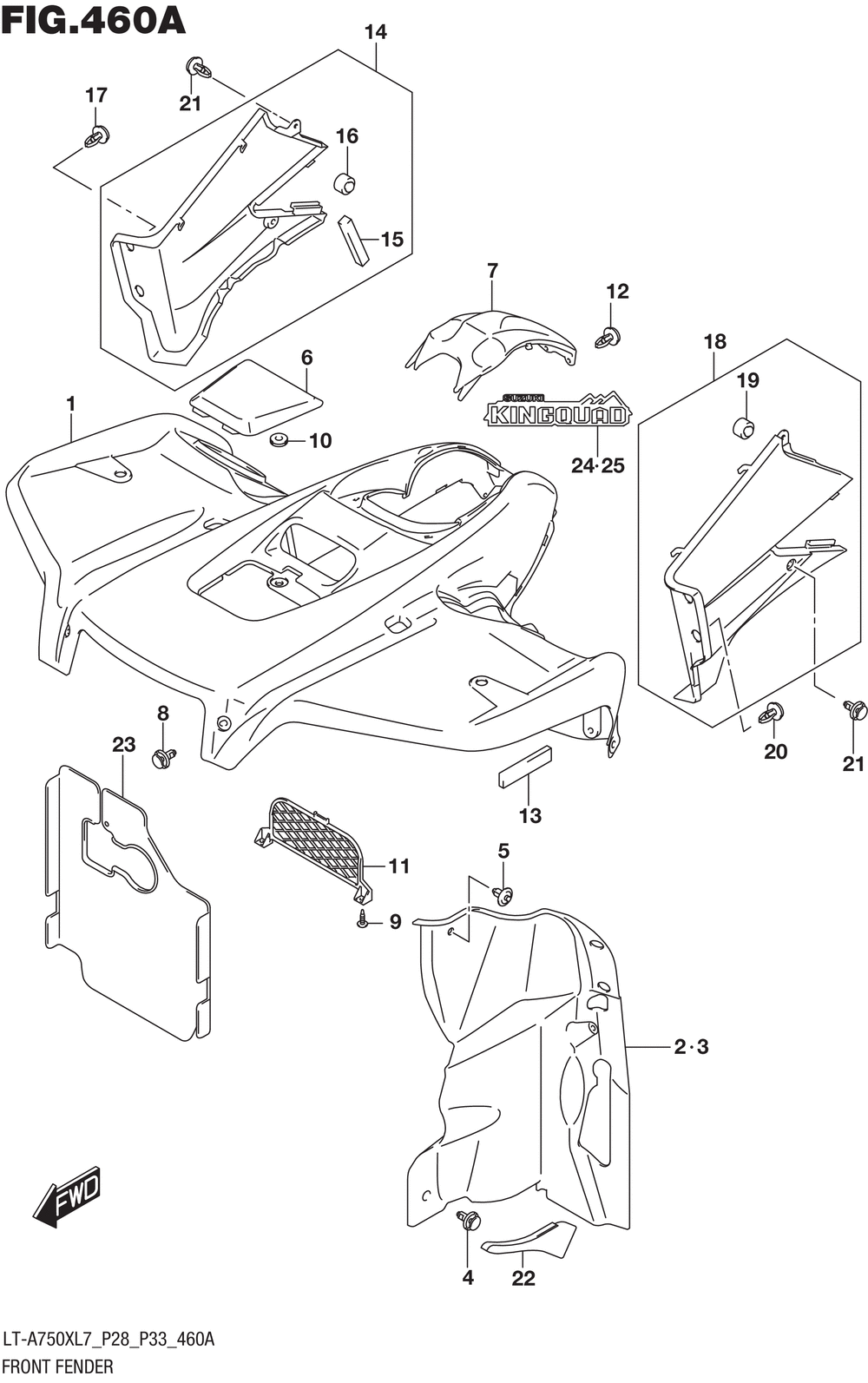 FIG.460A

14
17
21
16
15
7
12
18
19
6
1
10
SUZUKI
KINGQUAD
24·25
8
23
20
21
13
11
5
9
2·3
FWD
4
22

LT-A750XL7_P28_P33_460A
FRONT FENDER