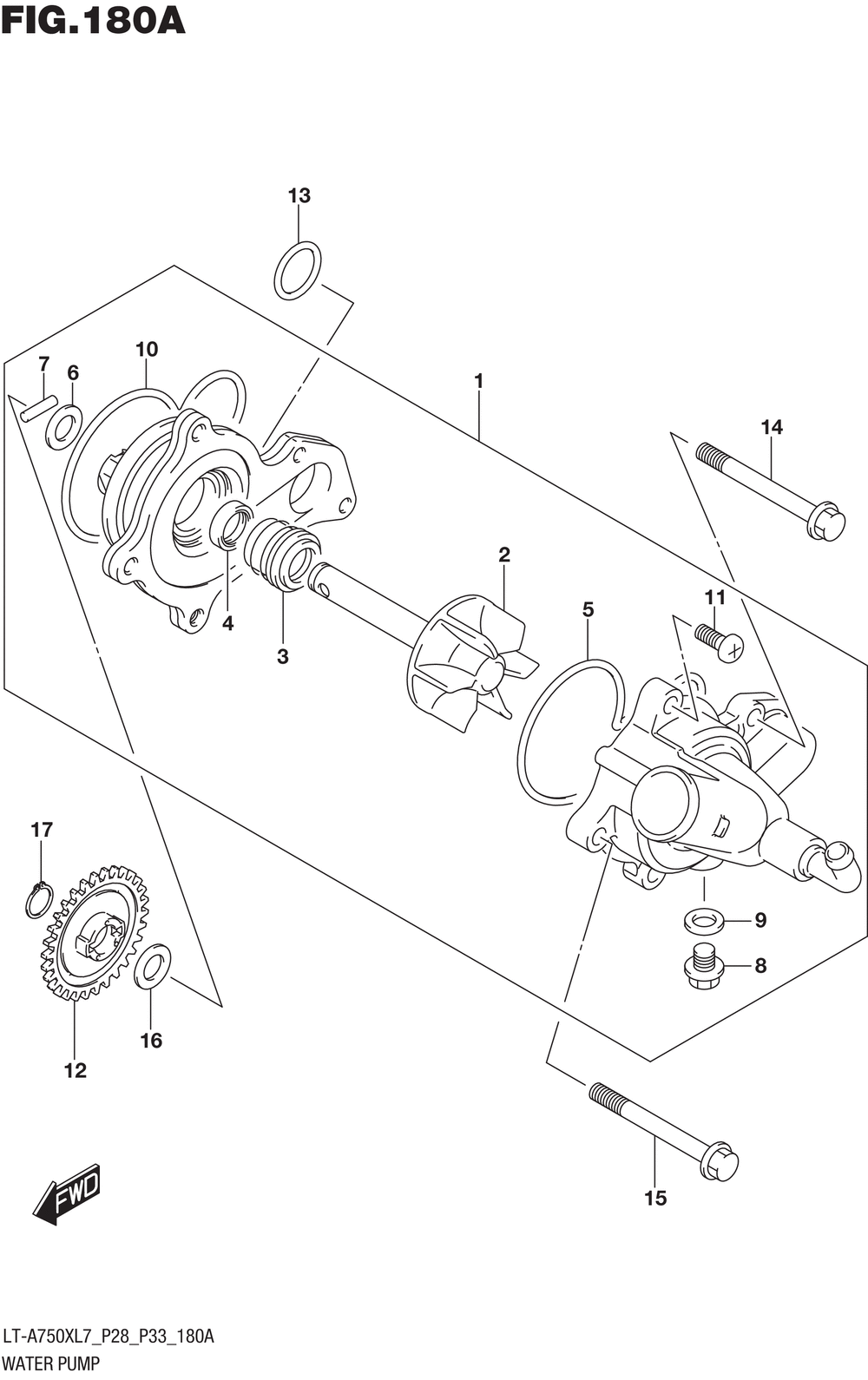 FIG.180A

13
7
6
10
1
14
2
11
5
4
3
17
9
8
16
12
15
FWD

LT-A750XL7_P28_P33_180A
WATER PUMP