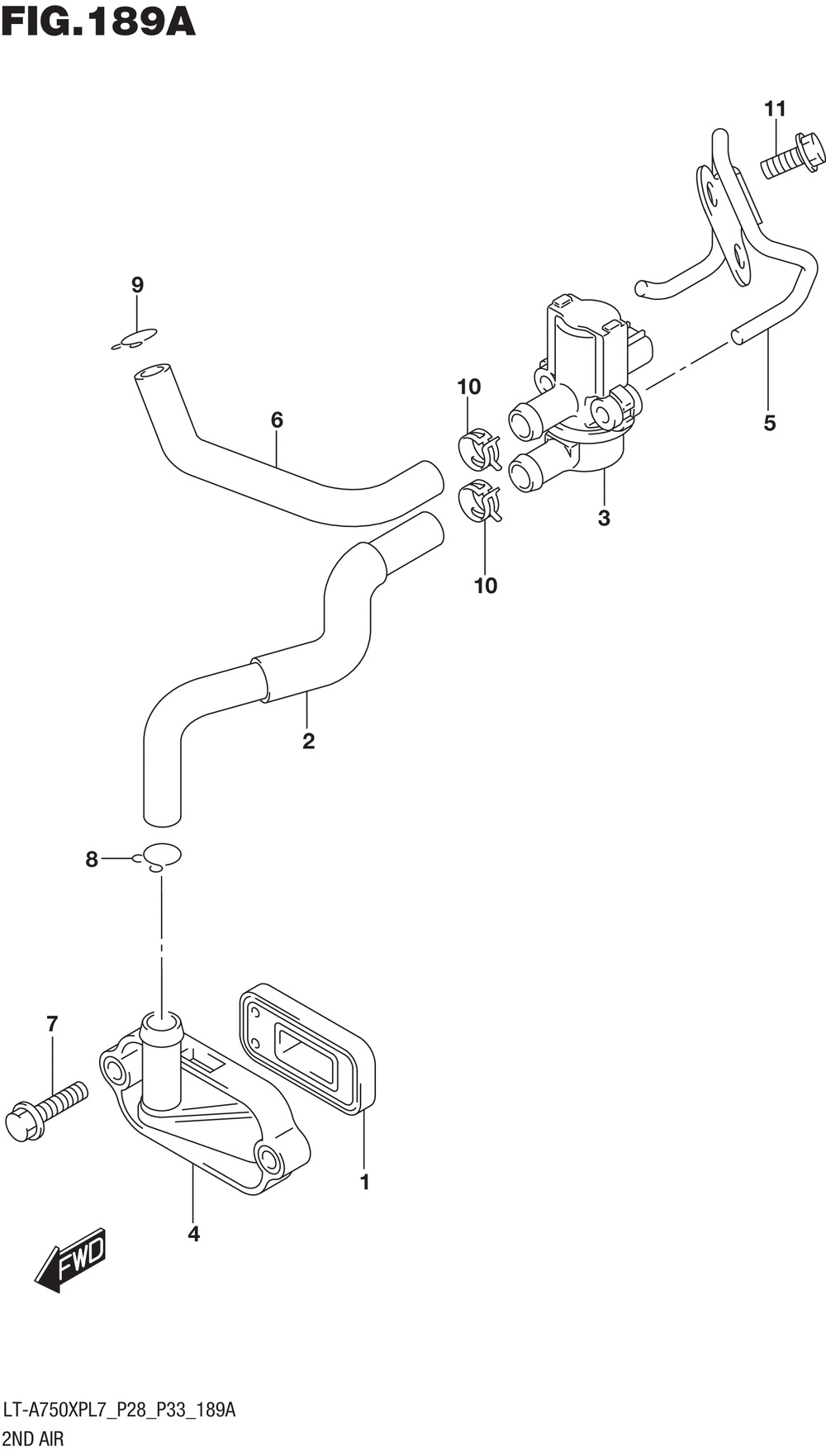 FIG.189A

11

9

10

6

5

3

10

2

8

7

1

4

FWD

LT-A750XPL7_P28_P33_189A
2ND AIR