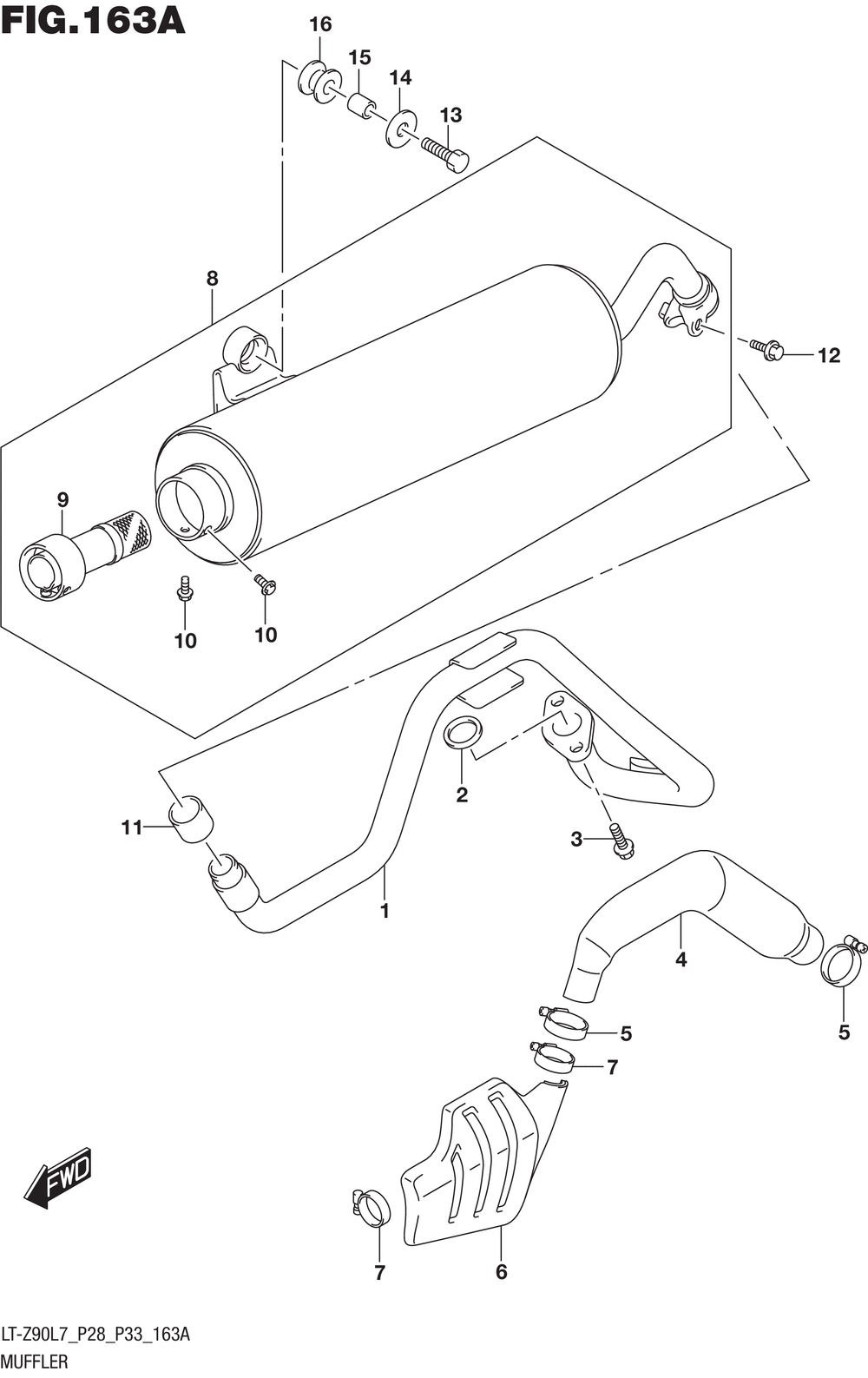 FIG.163A

16
15
14
13
8
12
9
10
10
2
11
3
1
4
5
5
7
FWD
7
6

LT-Z90L7_P28_P33_163A
MUFFLER