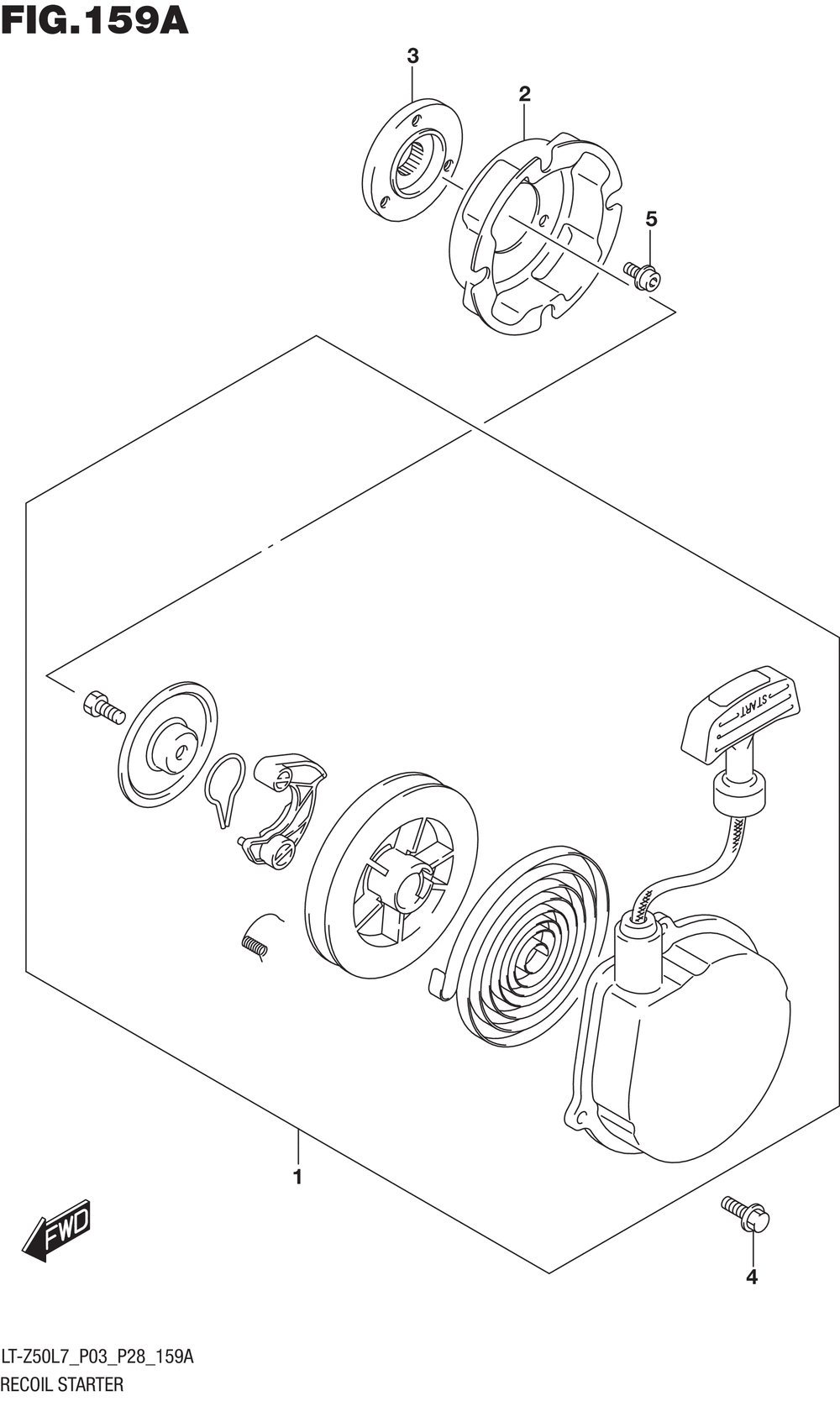 FIG.159A

3

2

5

START

1

FWD

4

LT-Z50L7_P03_P28_159A
RECOIL STARTER