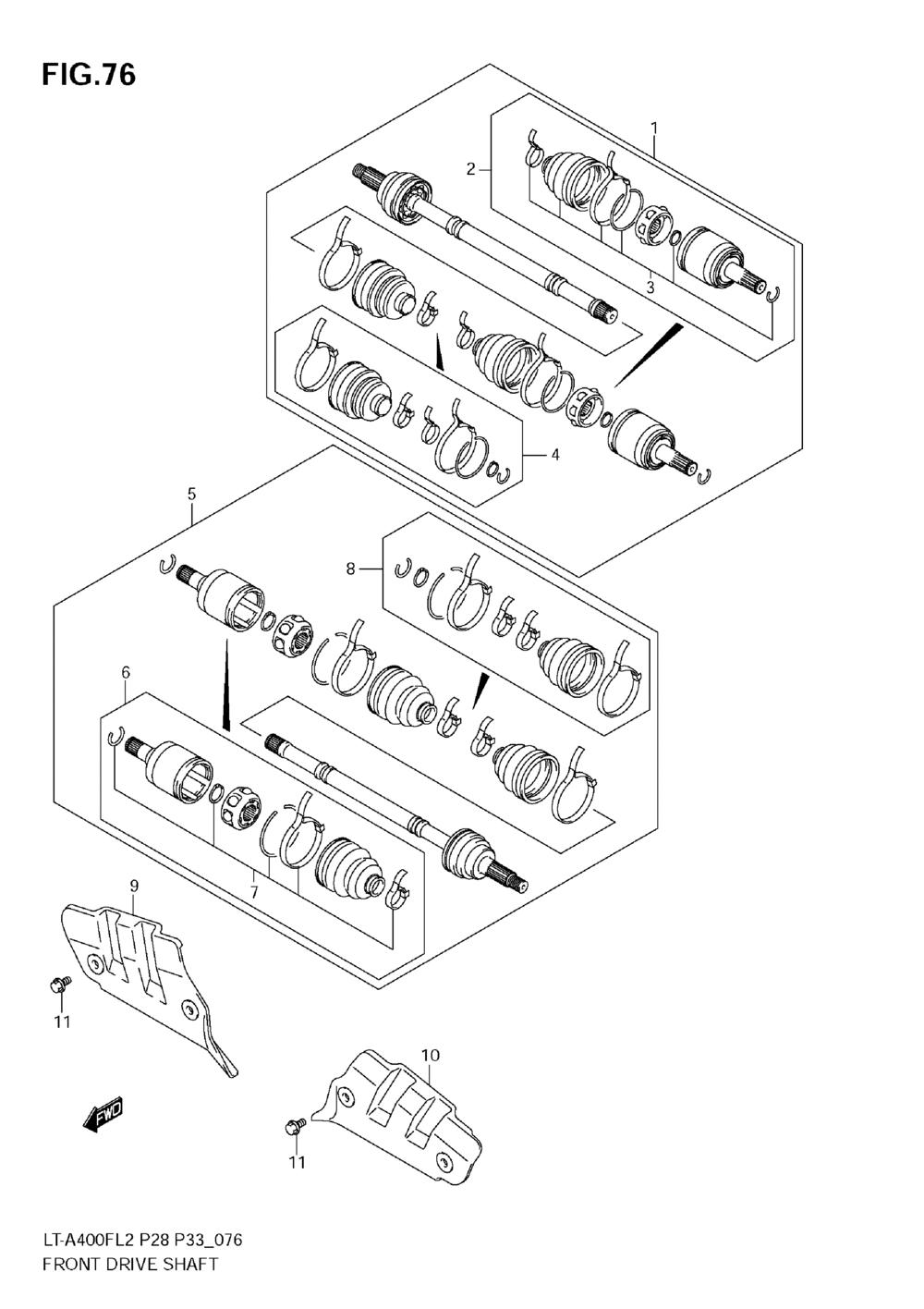 FIG.76

1
2
3
4
5
8
6
7
9
11
10
11
FWD

LT-A400FL2 P28 P33_076
FRONT DRIVE SHAFT