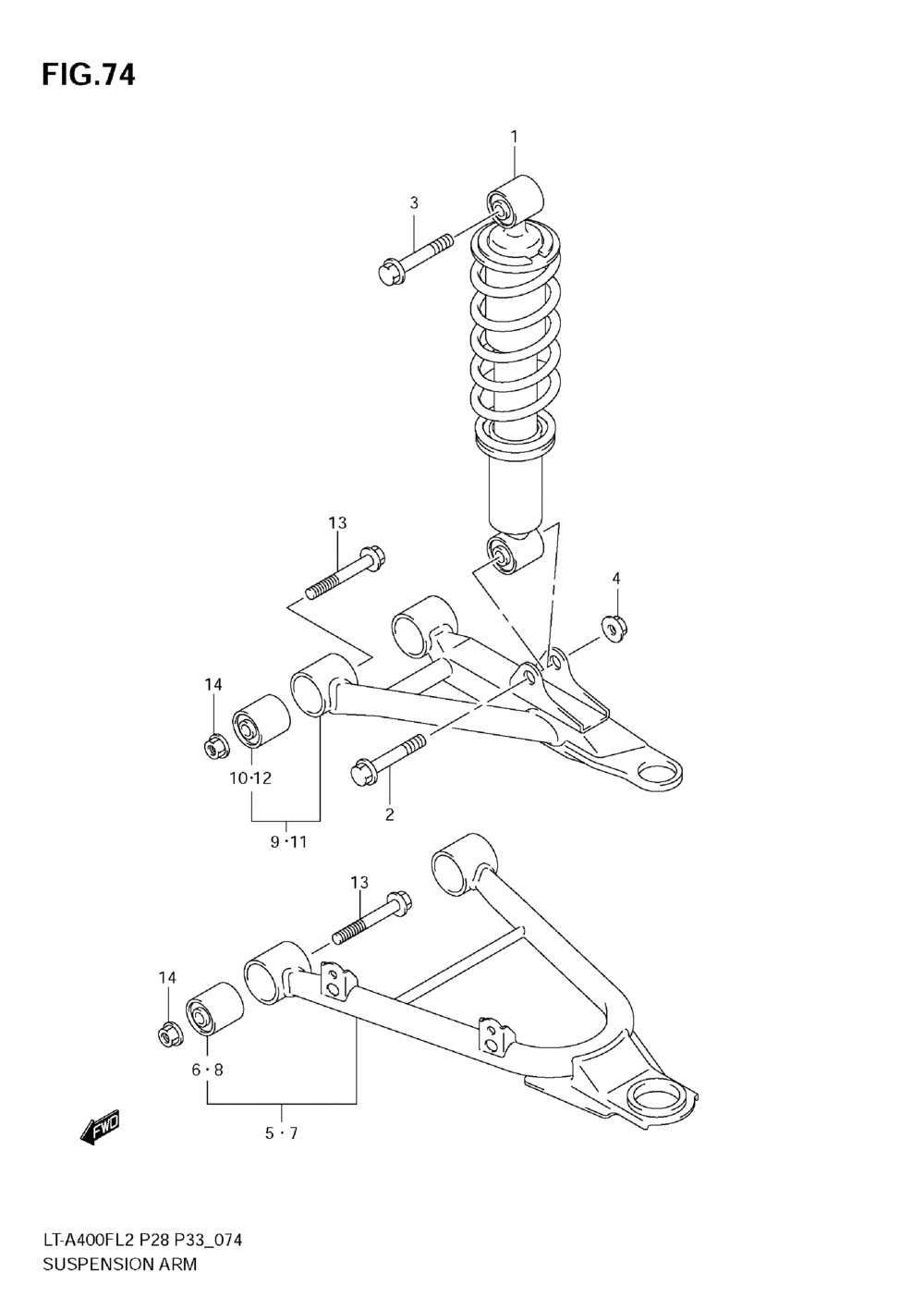 FIG.74

1

3

13

4

14

10·12

2

9·11

13

14

6·8

5·7

FWD

LT-A400FL2 P28 P33_074
SUSPENSION ARM