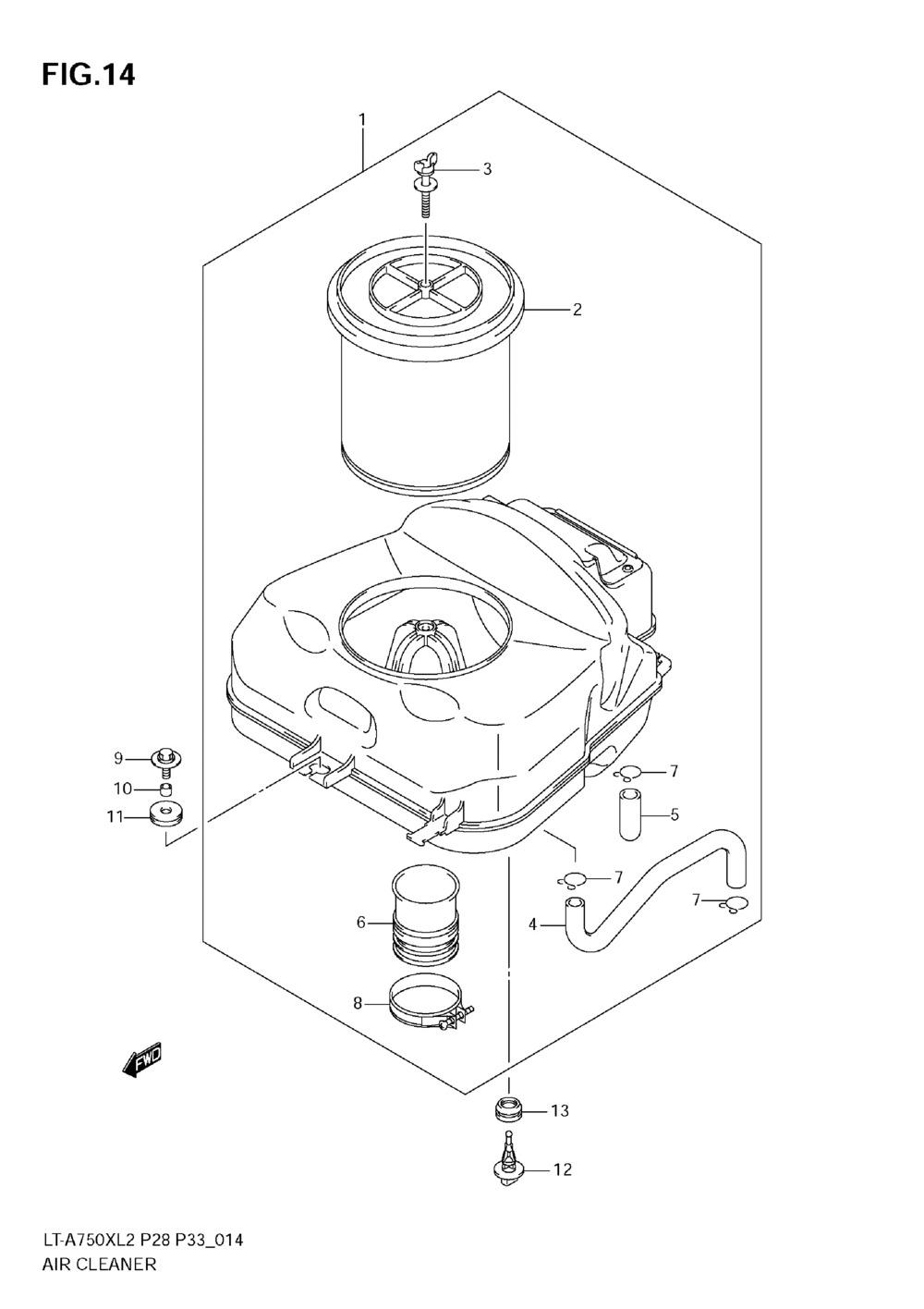 FIG.14

1

3

2

9

10

11

7

5

7

7

4

6

8

FWD

13

12

LT-A750XL2 P28 P33_014
AIR CLEANER