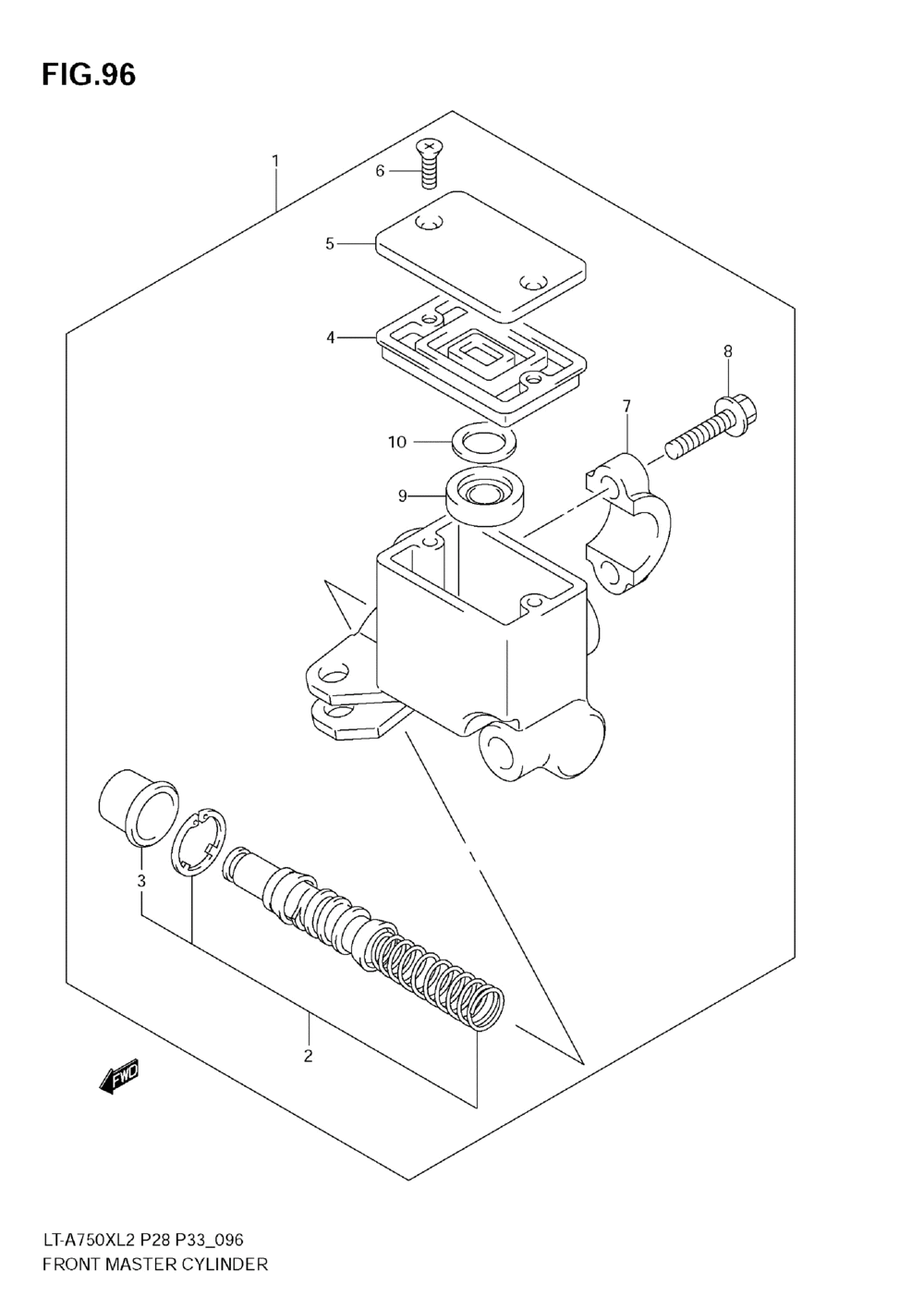 FIG.96

1
6
5
4
8
7
10
9
3
2
FWD

LT-A750XL2 P28 P33_096
FRONT MASTER CYLINDER