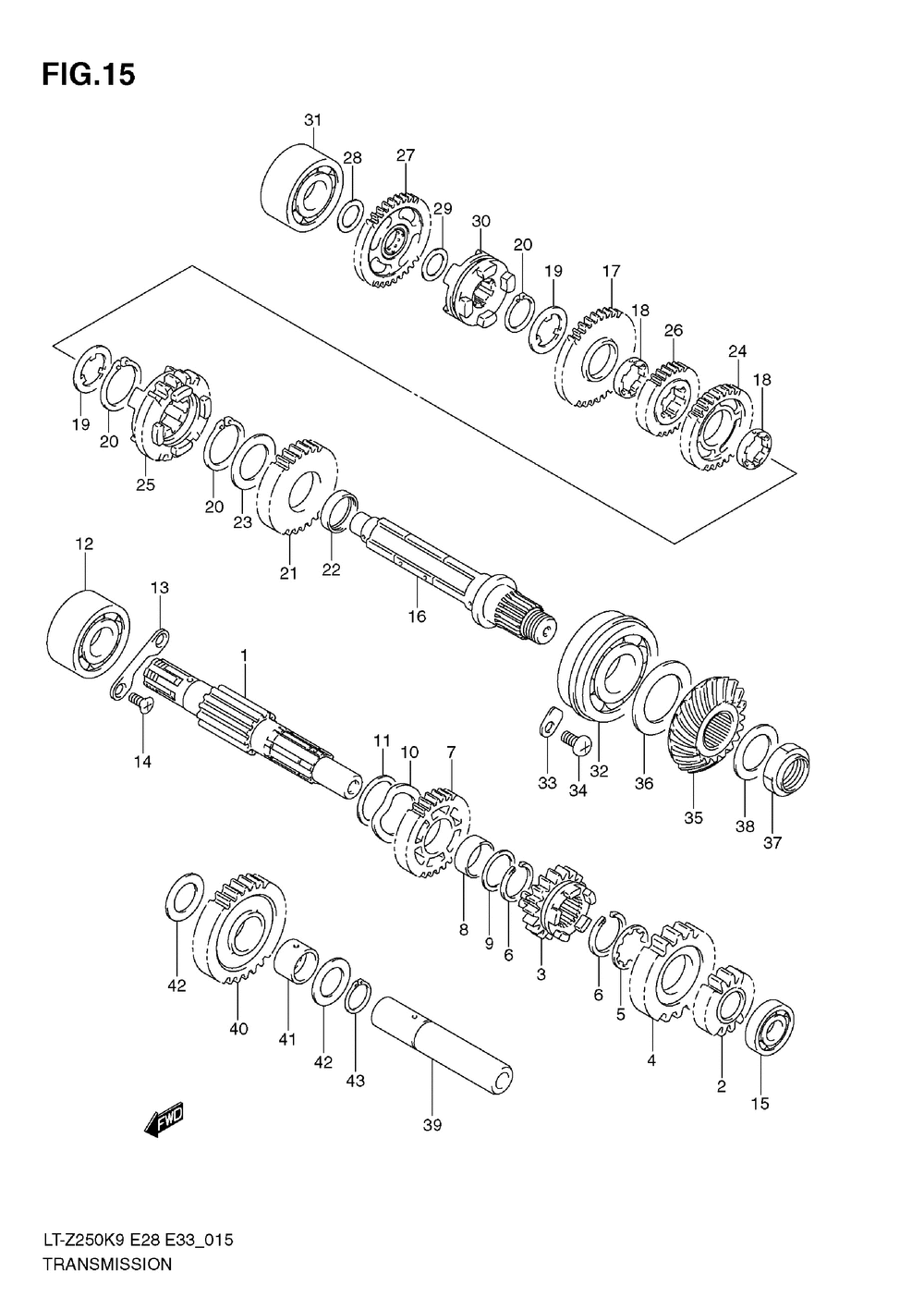 FIG.15

31
28
27
29
30
20
19
17
18
26
24
18

19
20
25
20
23
21
22
16

12
13
1
14
11
10
7
33
34
32
36
35
38
37

8
9
6
3
6
5
4
2
15

42
40
41
42
43
39

FWD

LT-Z250K9 E28 E33_015
TRANSMISSION