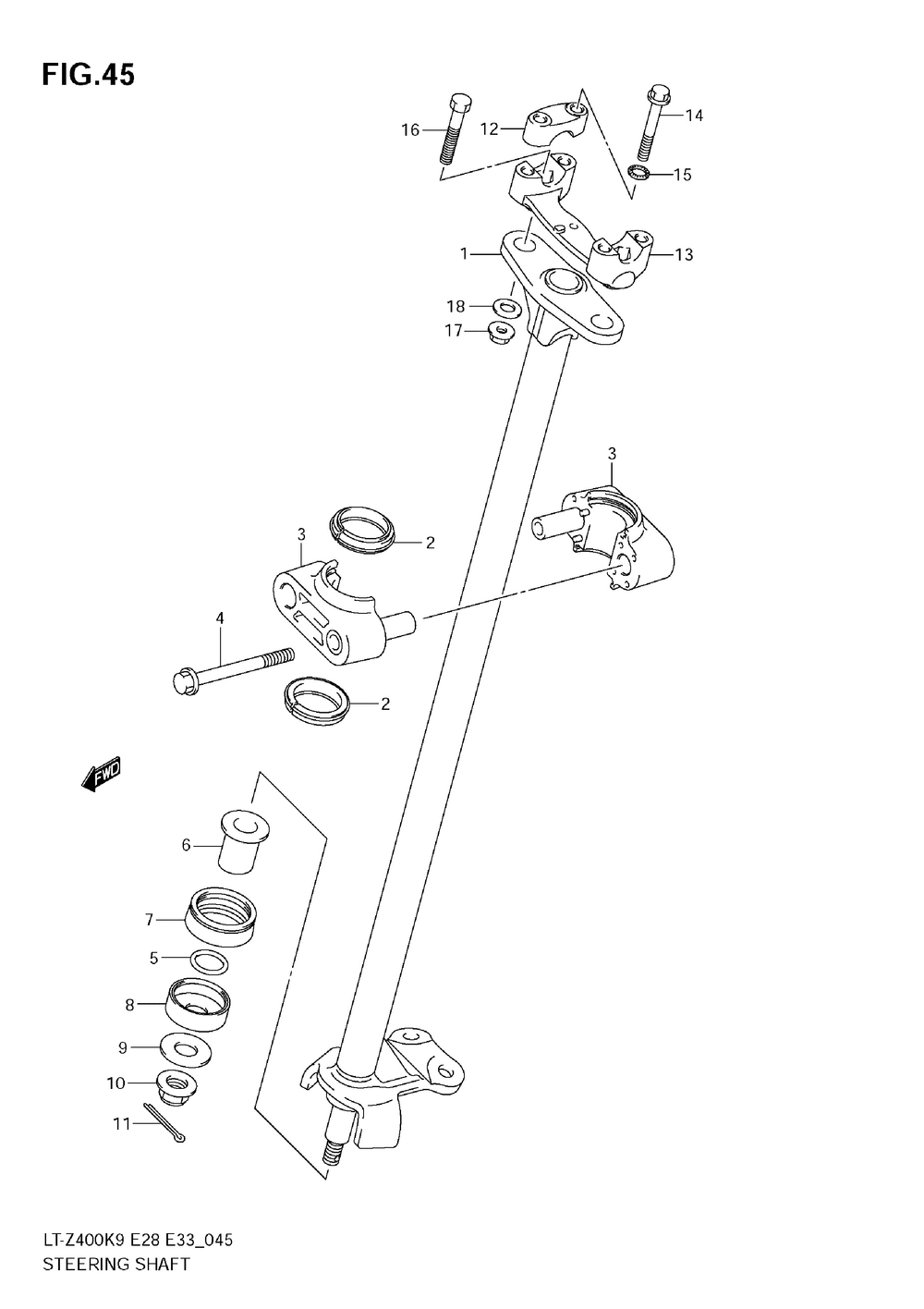 FIG.45

16
12
14
15
1
13
18
17
3
3
2
4
2
FWD
6
7
5
8
9
10
11

LT-Z400K9 E28 E33_045
STEERING SHAFT