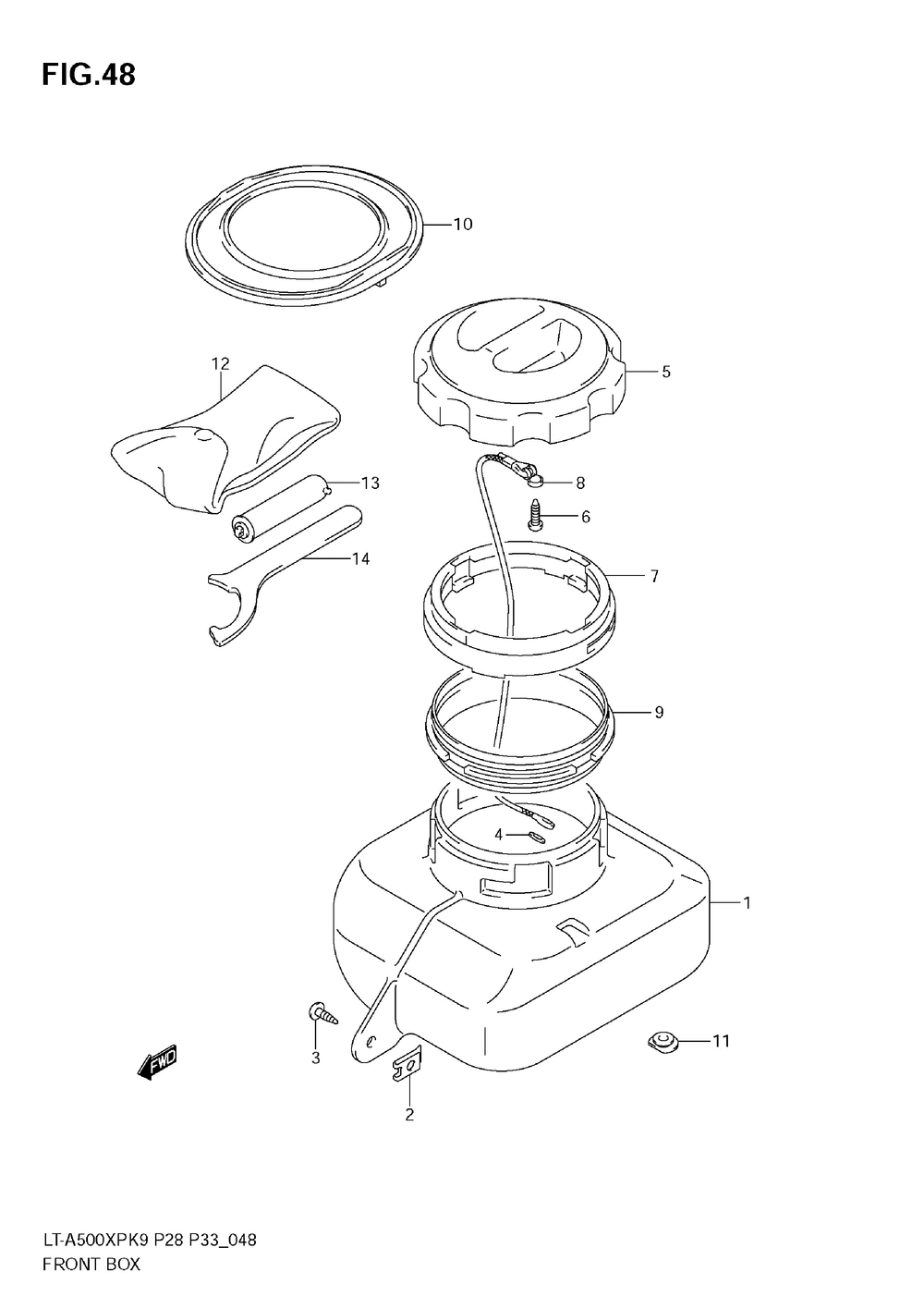 FIG.48

10

12

5

13

8

6

14

7

9

4

1

3

11

FWD

2

LT-A500XPK9 P28 P33_048
FRONT BOX