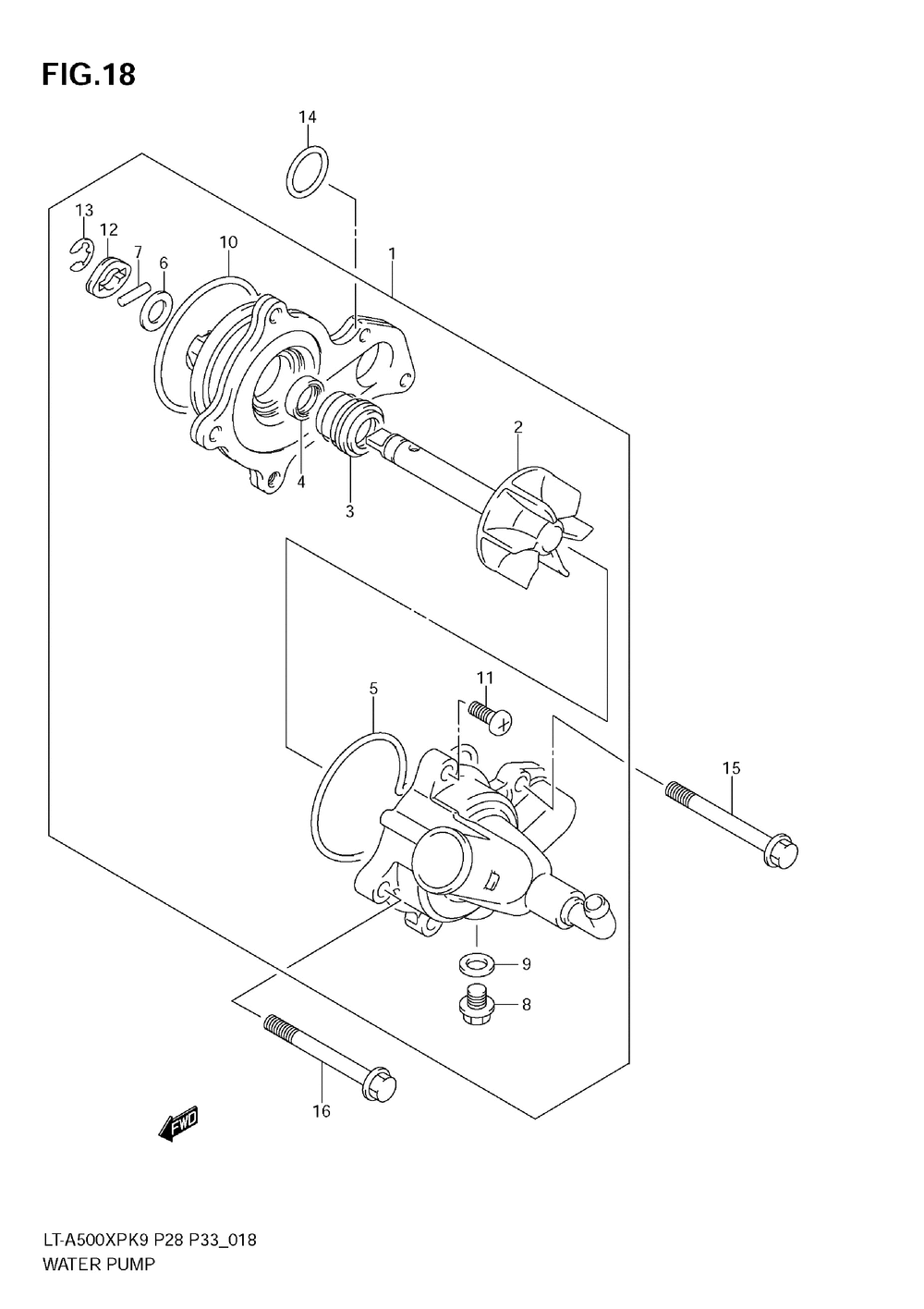 FIG.18

14
13
12
7
6
10
1
2
4
3
5
11
15
9
8
16
FWD

LT-A500XPK9 P28 P33_018
WATER PUMP