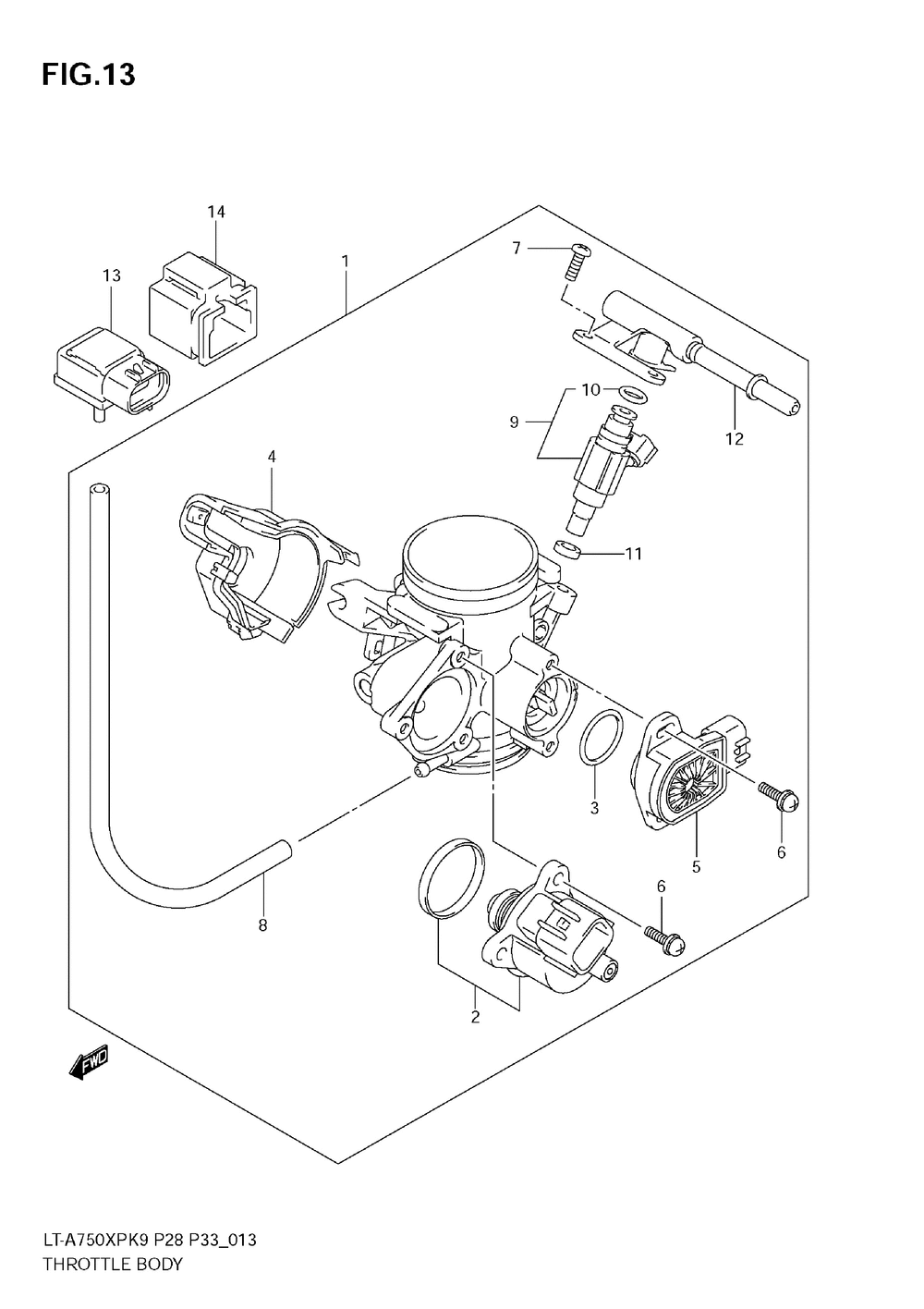 FIG.13

14
13
1
7
10
9
12
4
11
3
6
5
6
8
2
FWD

LT-A750XPK9 P28 P33_013
THROTTLE BODY