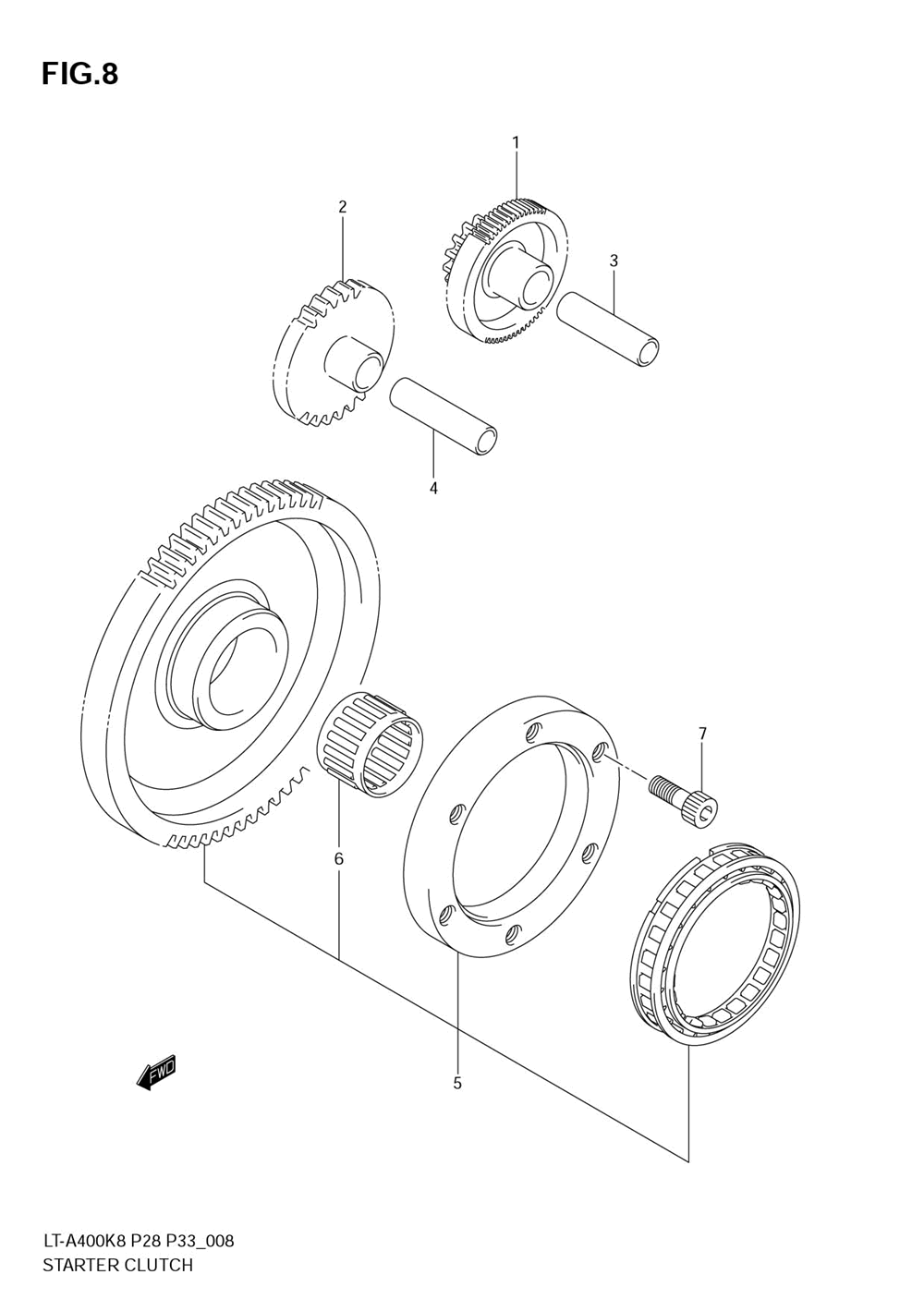 FIG.8

1

2

3

4

7

6

5

FWD

LT-A400K8 P28 P33_008
STARTER CLUTCH