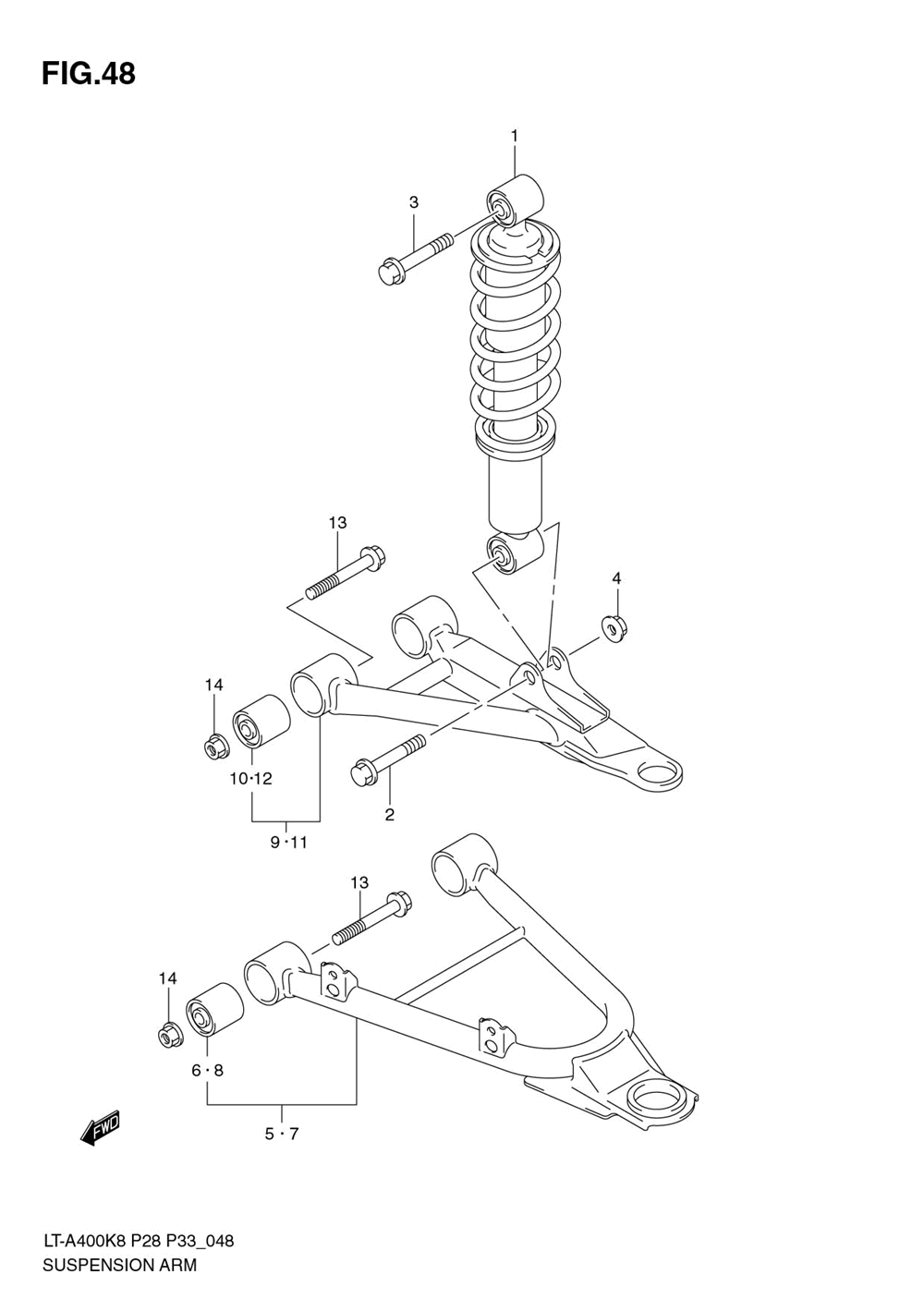 FIG.48

1

3

13

4

14

10·12

2

9·11

13

14

6·8

5·7

FWD

LT-A400K8 P28 P33_048
SUSPENSION ARM