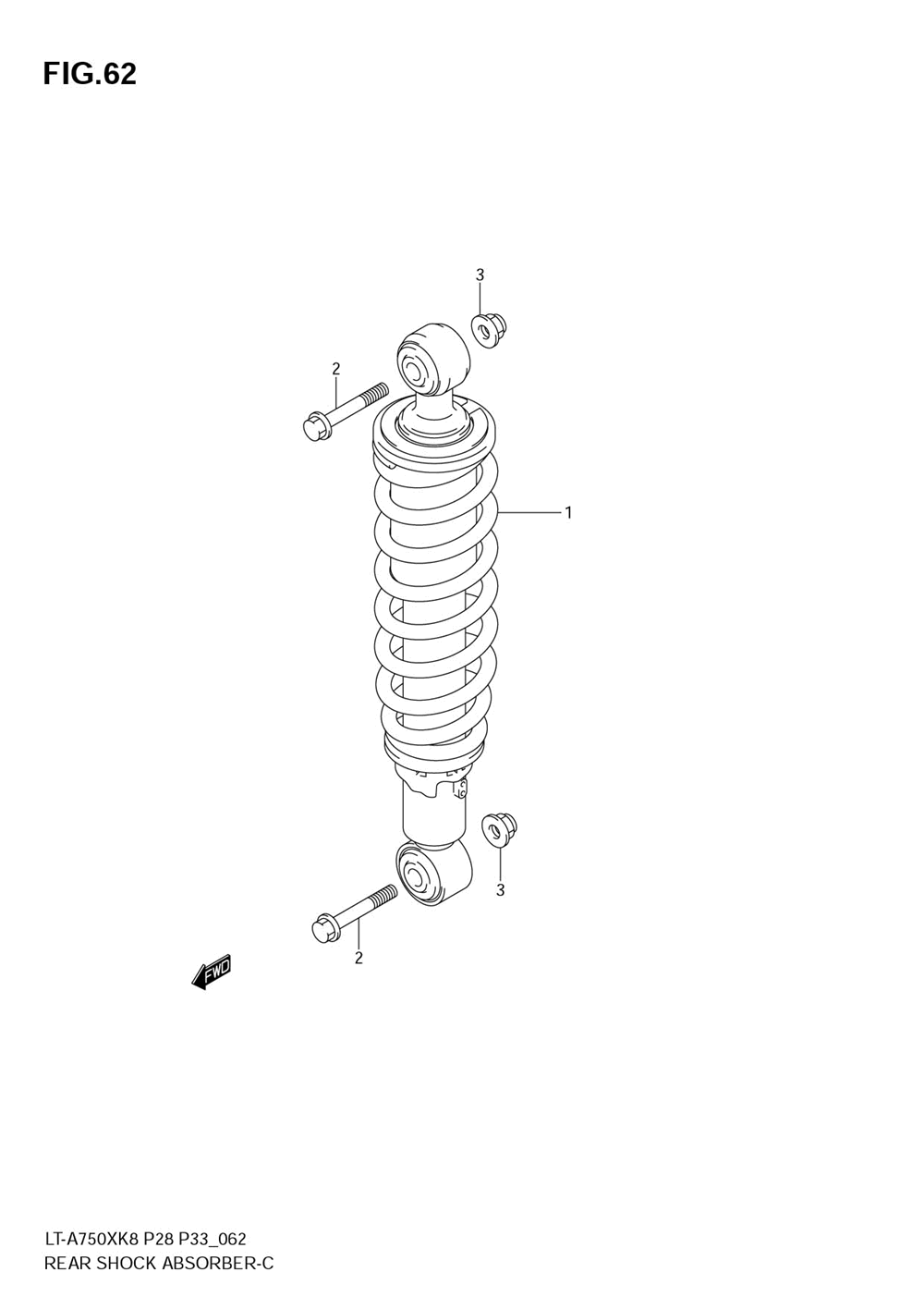 FIG.62

3

2

1

3

2

FWD

LT-A750XK8 P28 P33_062
REAR SHOCK ABSORBER-C