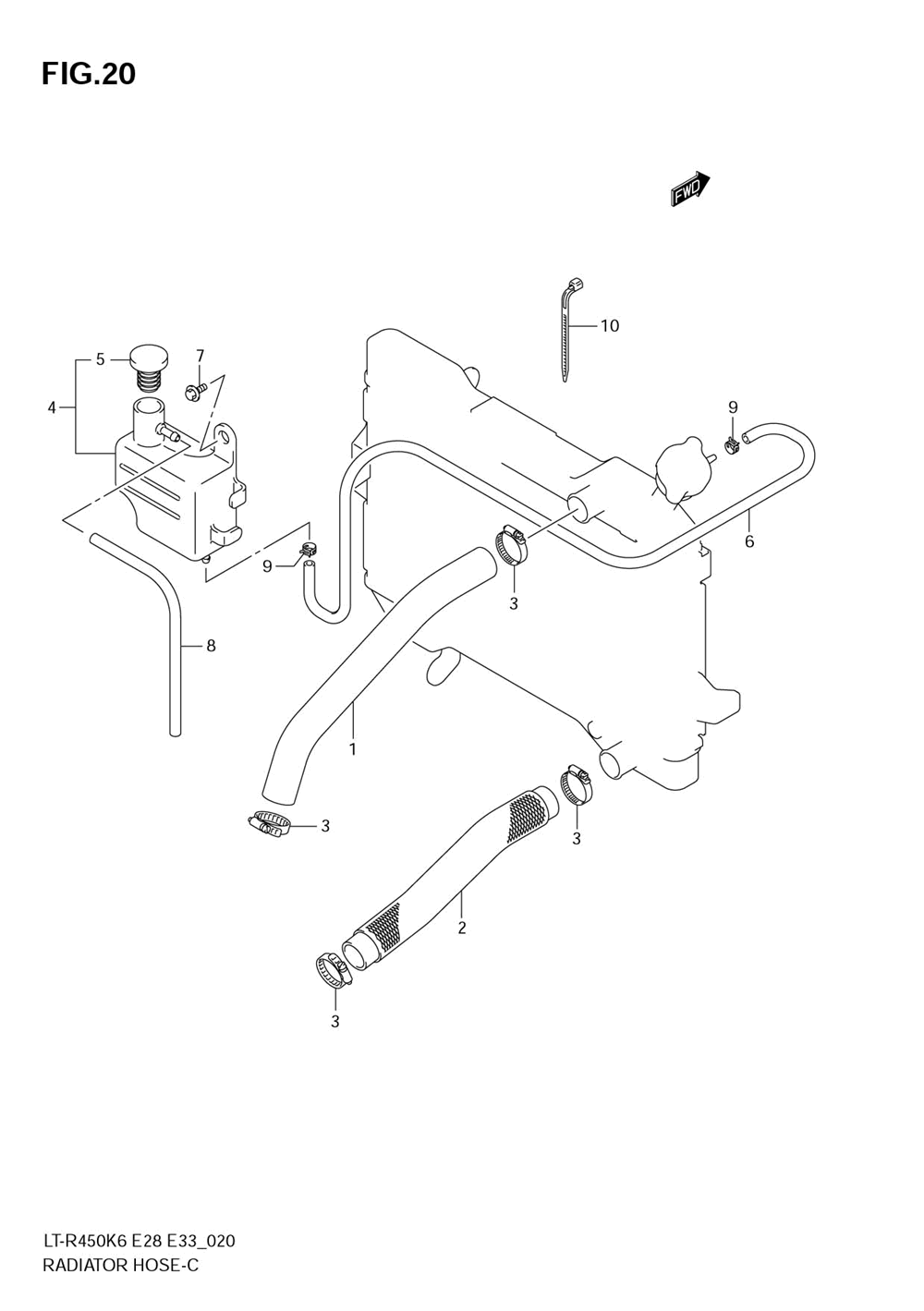 FIG.20

FWD

10

5

7

4

9

6

9

3

8

1

3

3

2

3

LT-R450K6 E28 E33_020
RADIATOR HOSE-C