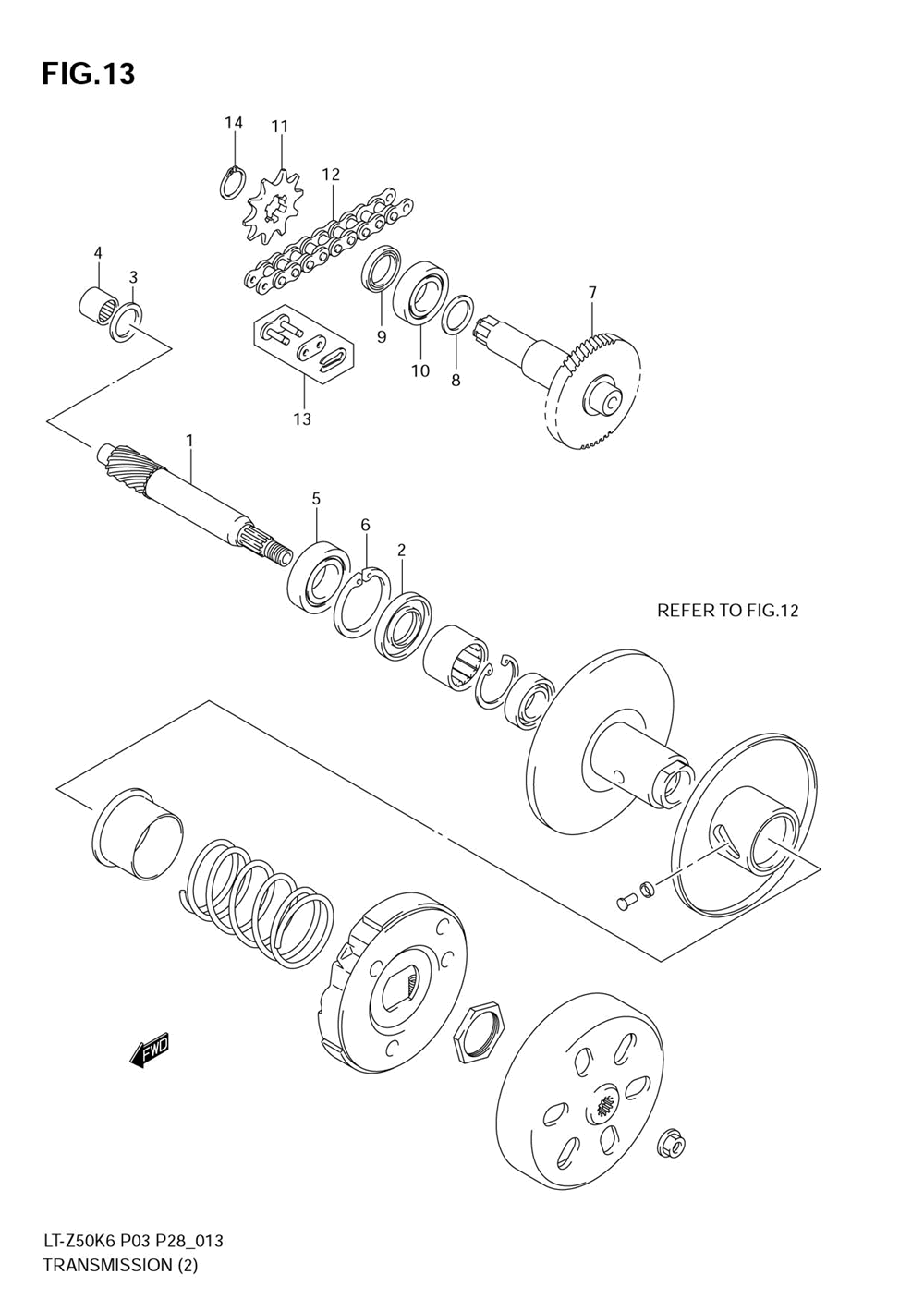 FIG.13

14
11
12
4
3
9
10
8
7
13
1
5
6
2

REFER TO FIG.12

FWD

LT-Z50K6 P03 P28_013
TRANSMISSION (2)