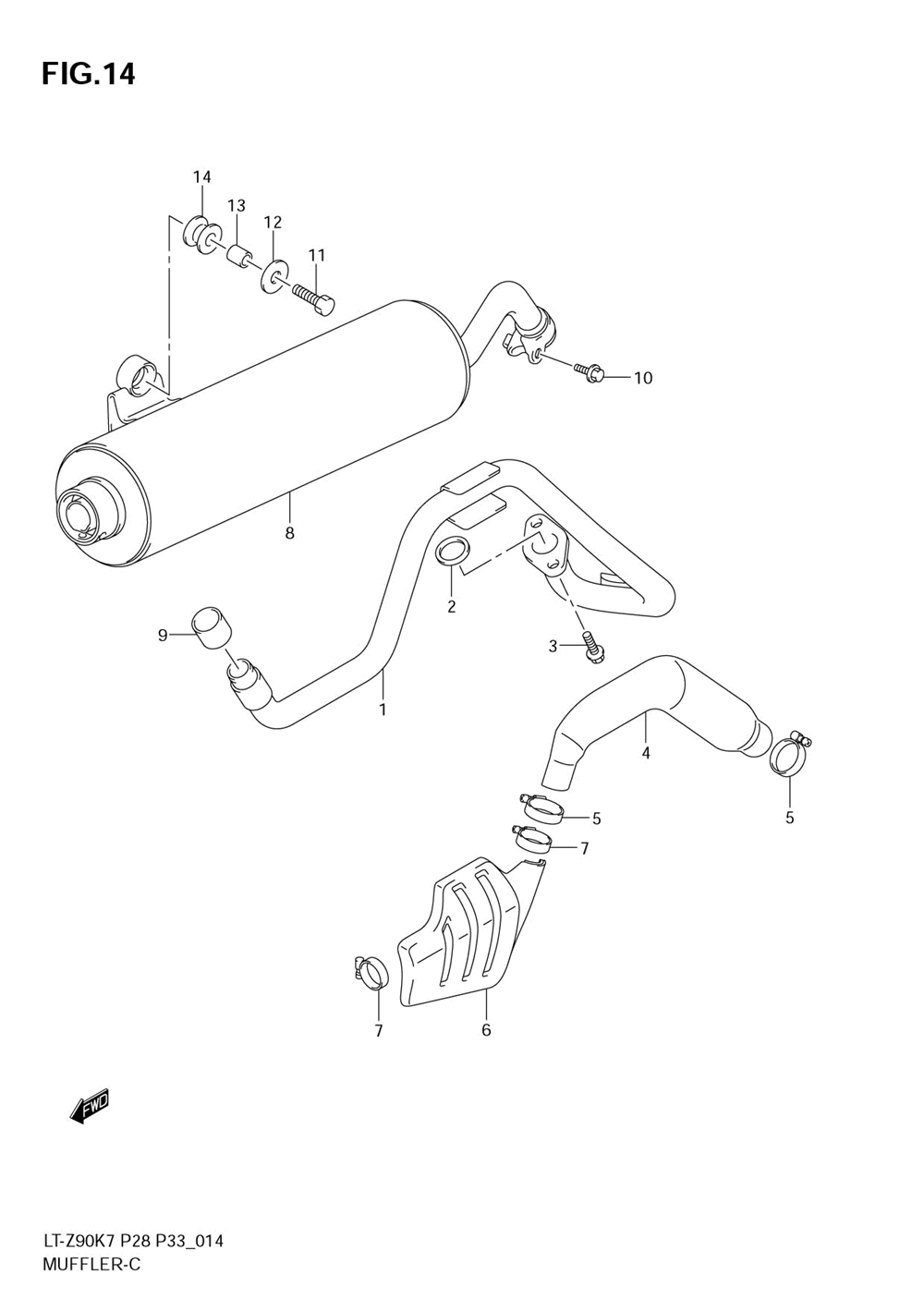 FIG.14

14
13
12
11
10
8
2
9
3
1
4
5
5
7
7
6

FWD

LT-Z90K7 P28 P33_014
MUFFLER-C