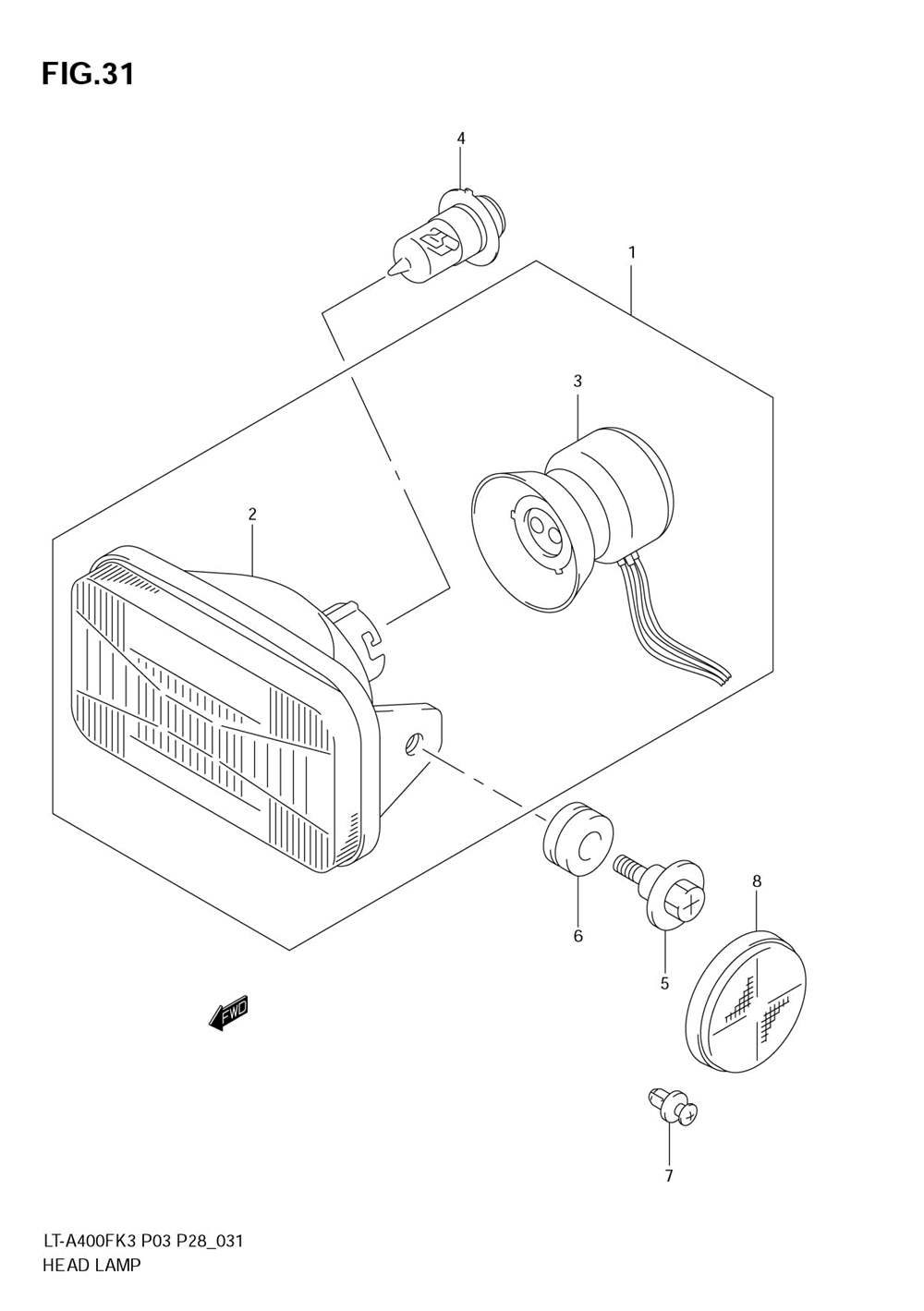 FIG.31

4

1

3

2

6

5

8

FWD

7

LT-A400FK3 P03 P28_031
HEAD LAMP