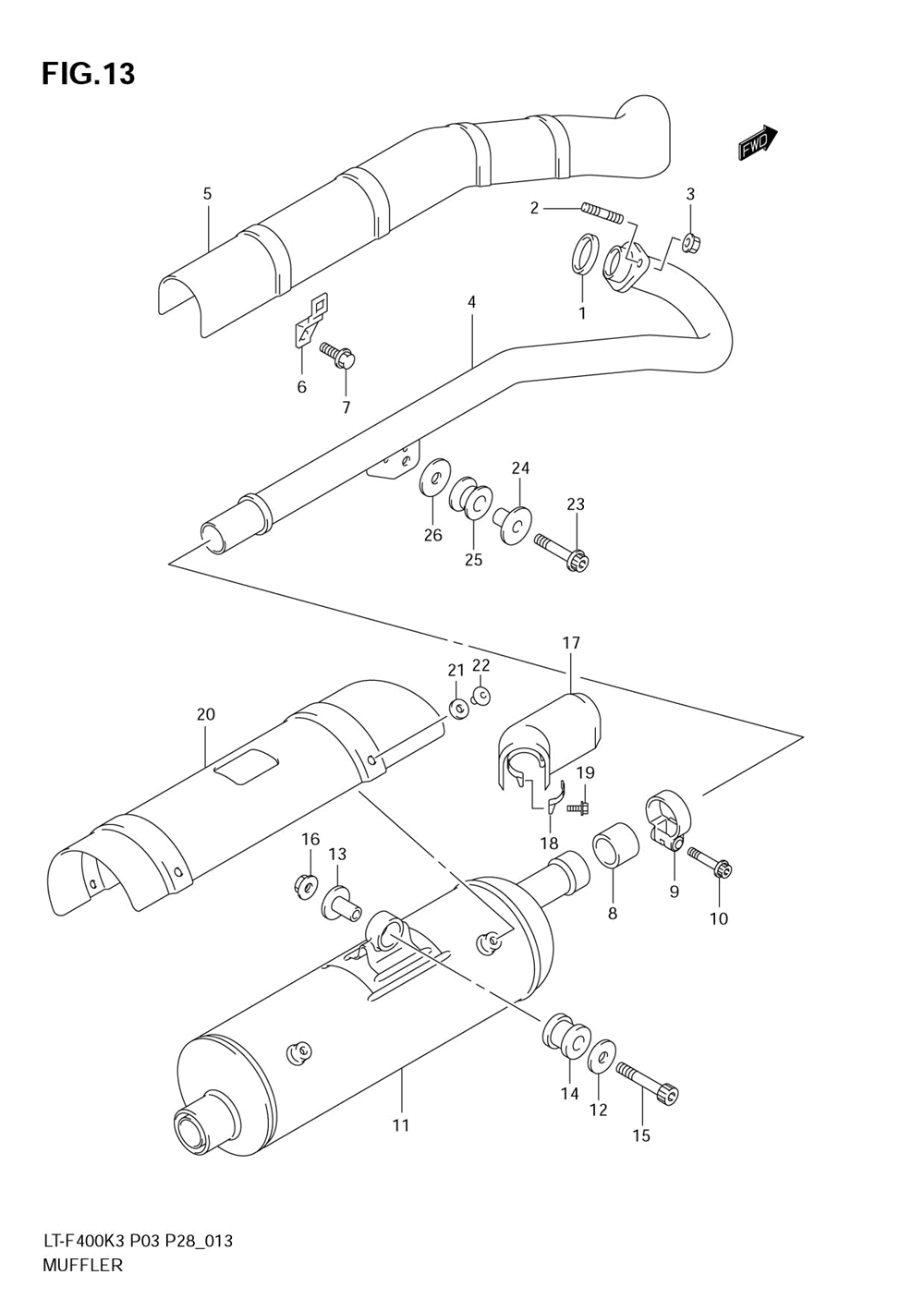 FIG.13

FWD

5

2

3

1

4

6

7

24

23

26

25

17

21

22

20

19

18

16

13

8

9

10

14

12

15

11

LT-F400K3 P03 P28_013
MUFFLER