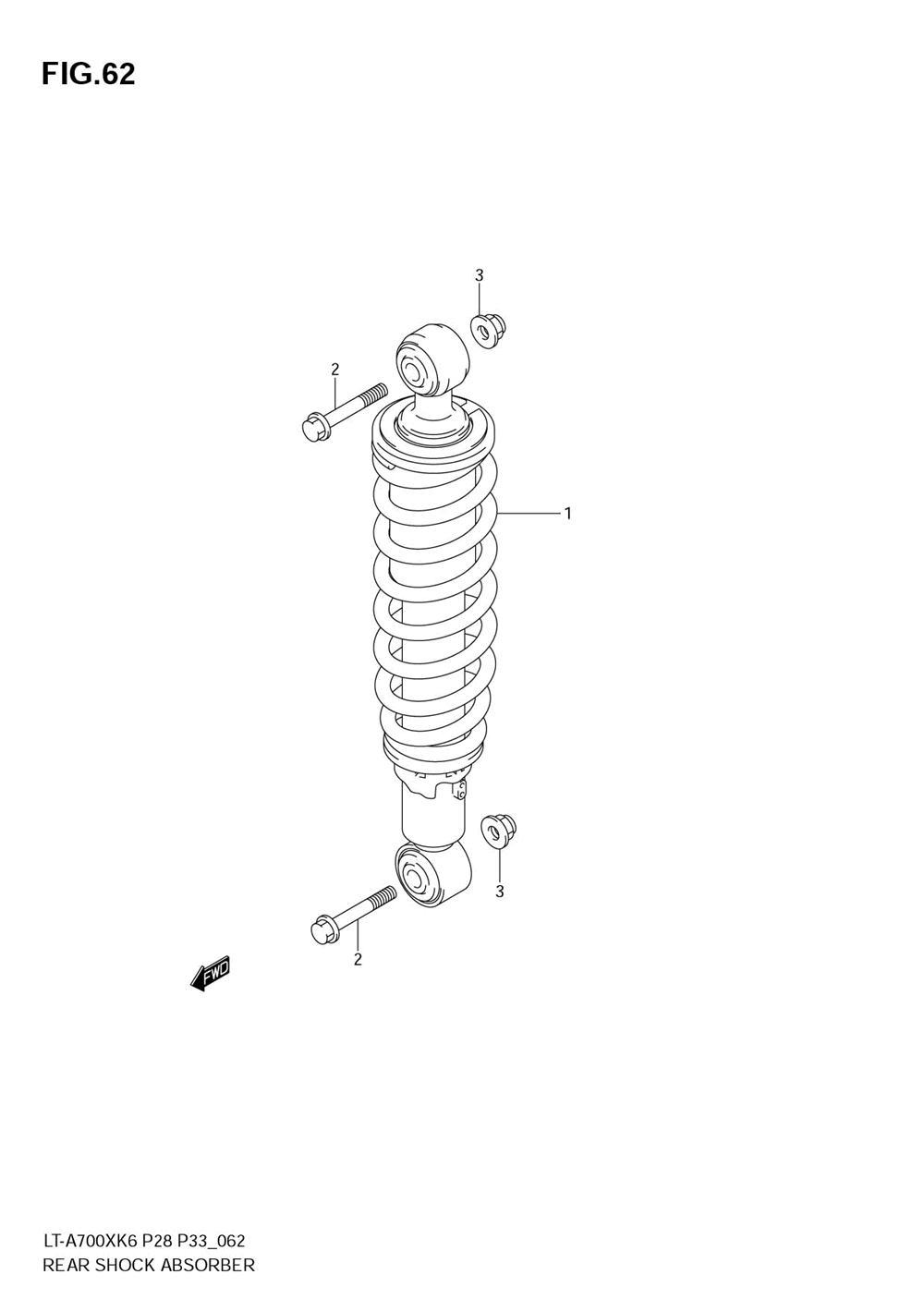 FIG.62

3

2

1

3

2

FWD

LT-A700XK6 P28 P33_062
REAR SHOCK ABSORBER