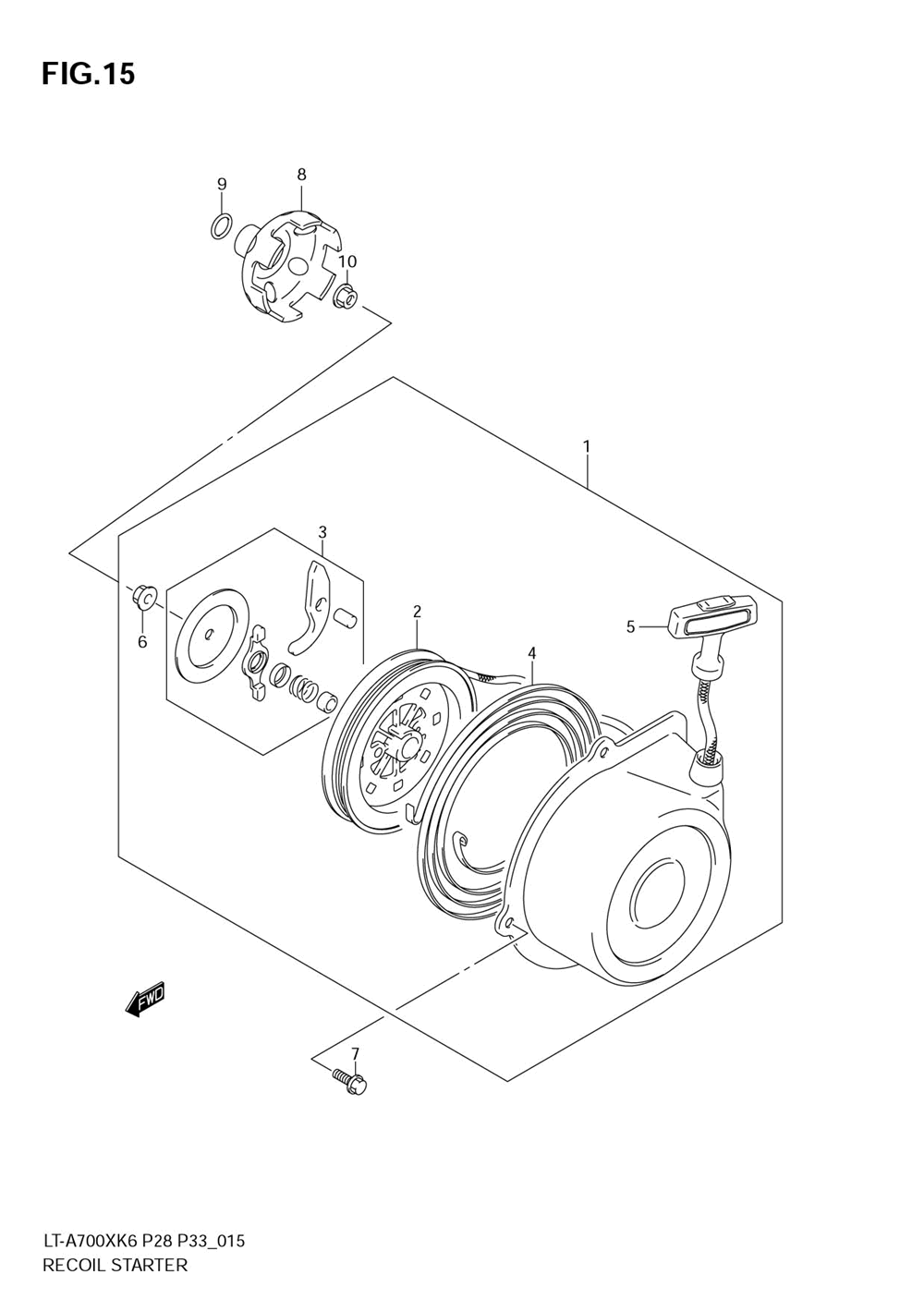 FIG.15

9
8
10
1
3
2
4
5
6
FWD
7

LT-A700XK6 P28 P33_015
RECOIL STARTER