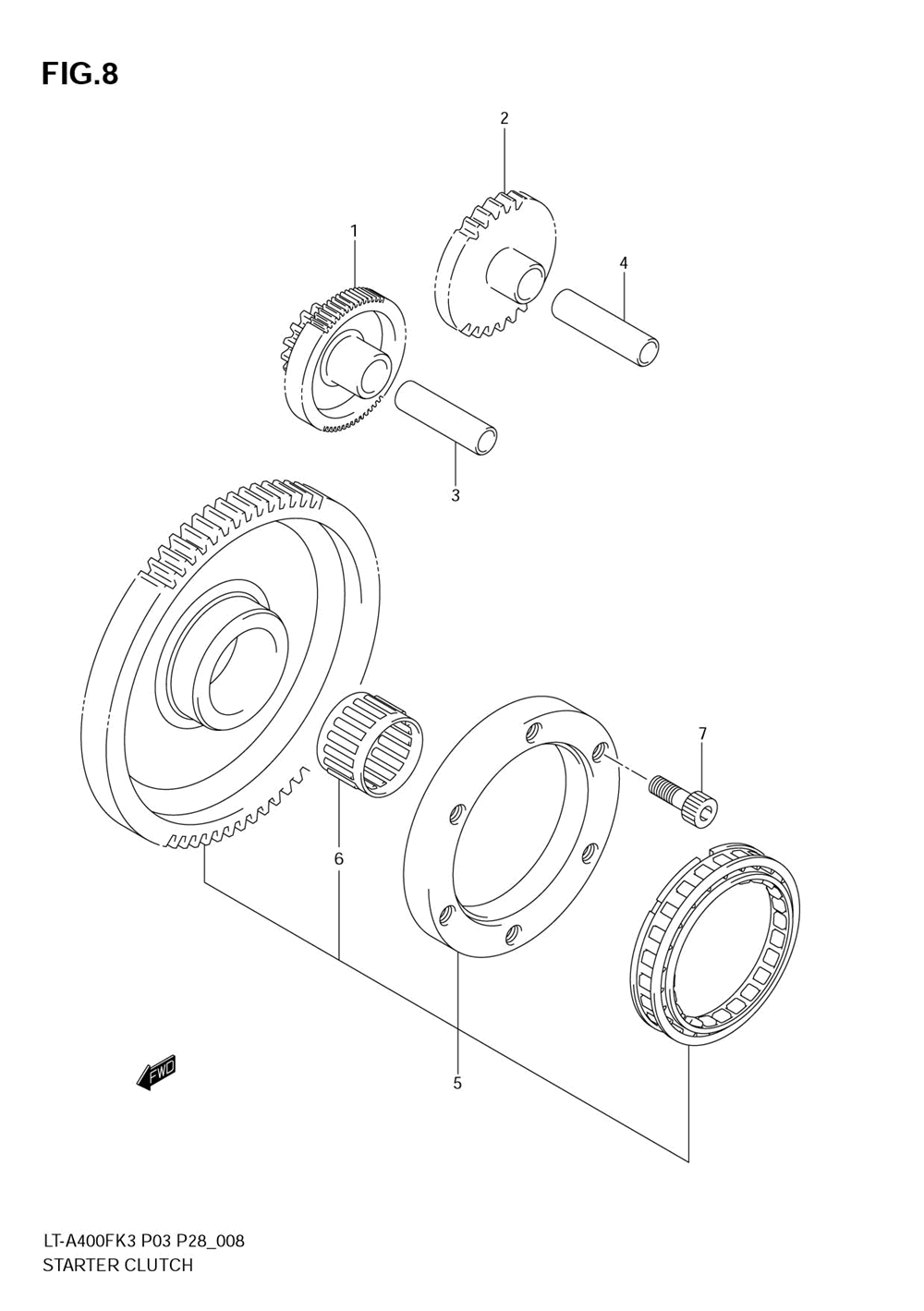 FIG.8

2

1

4

3

7

6

5

FWD

LT-A400FK3 P03 P28_008
STARTER CLUTCH