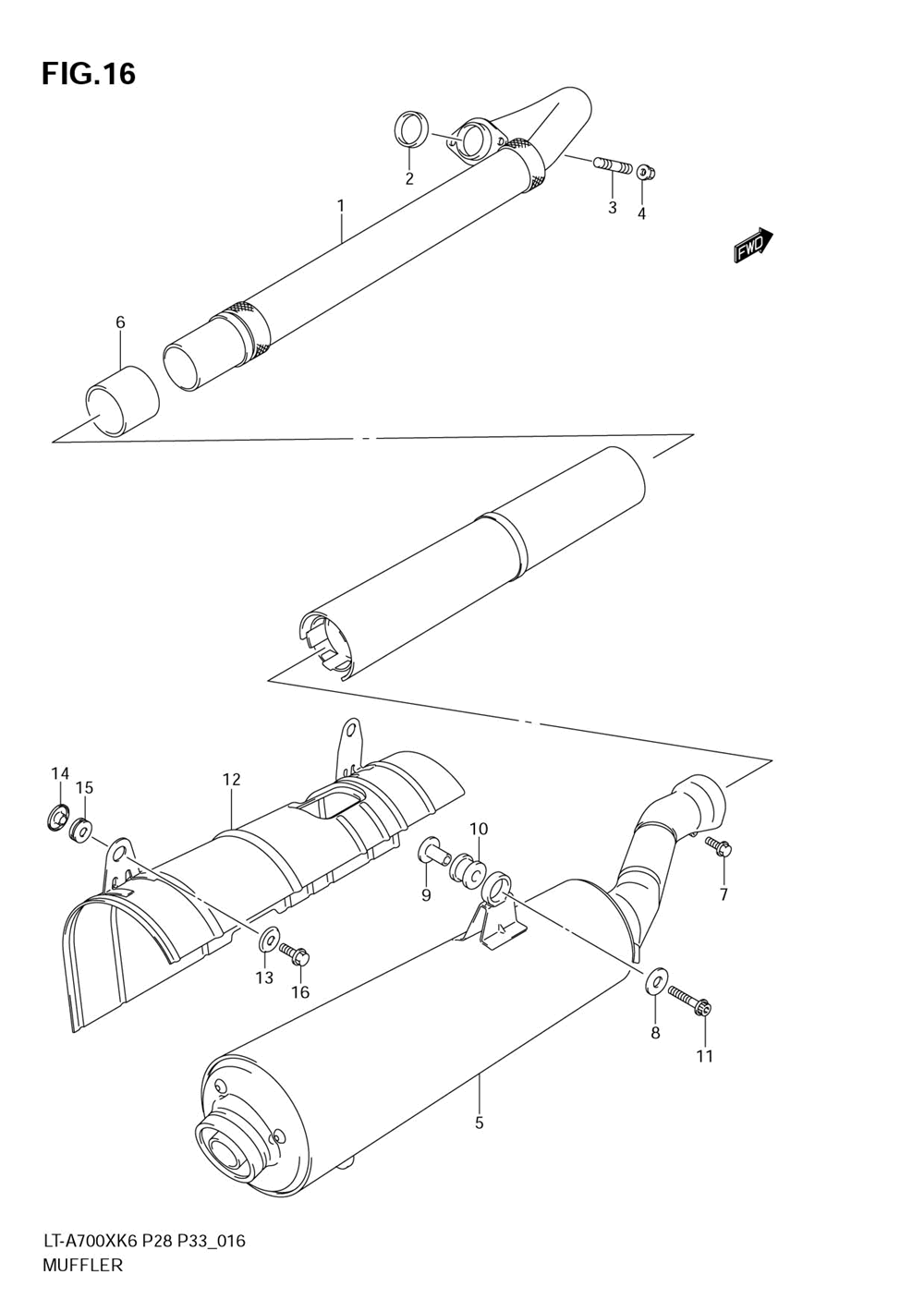 FIG.16

2

1

3

4

FWD

6

14

15

12

10

9

7

13

16

8

11

5

LT-A700XK6 P28 P33_016
MUFFLER