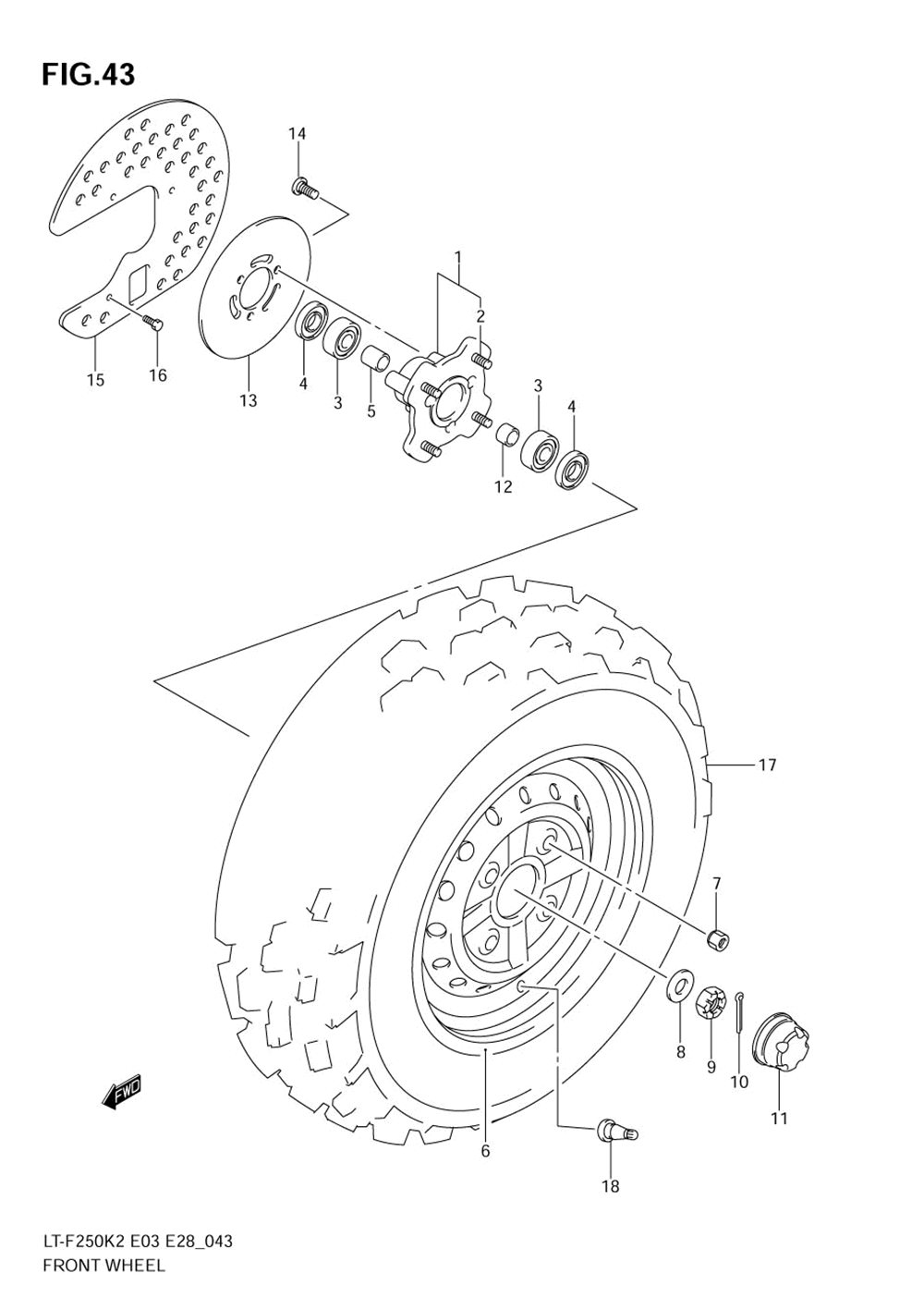 FIG.43

14

1

2

15

16

13

4

3

5

3

4

12

17

7

8

9

10

11

6

18

FWD

LT-F250K2 E03 E28_043
FRONT WHEEL